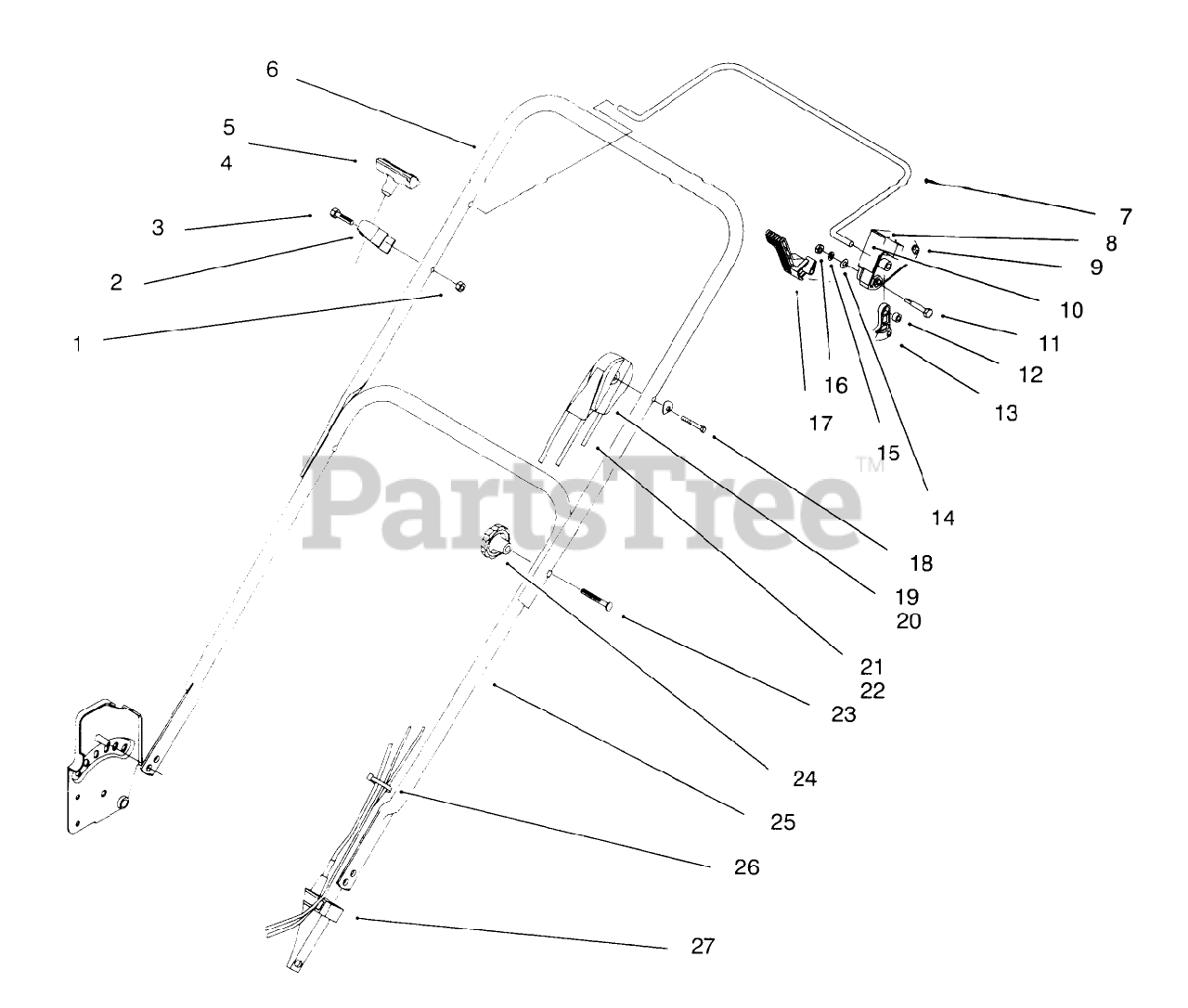 6
5
4
3
2
1
7
8
9
10
11
12
13
16
17
15
14
18
19
20
21
22
23
24
25
26
27
PartsTree™