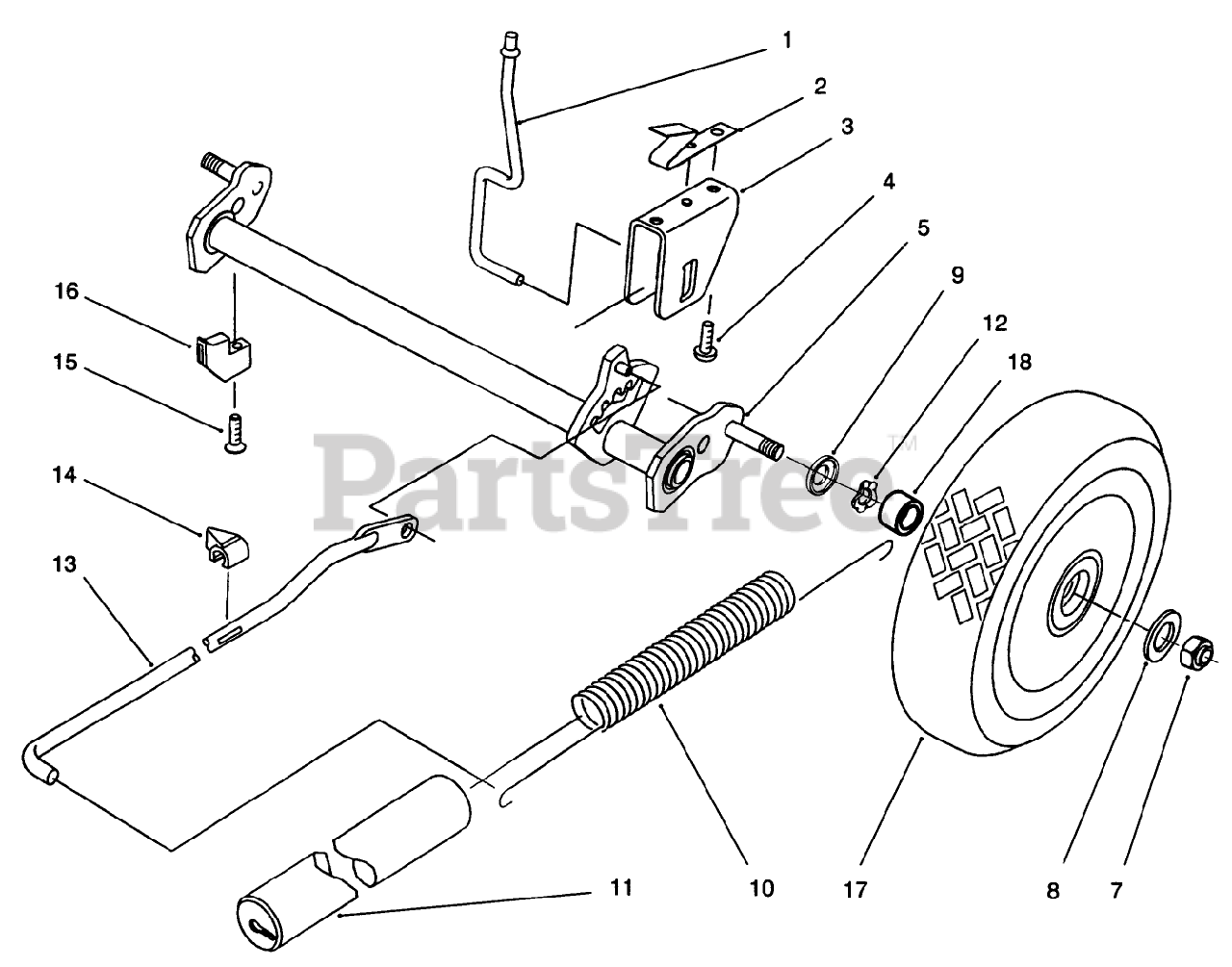 1
2
3
4
5
9
12
18
16
15
14
13
PartsTree™
11
10
17
8
7