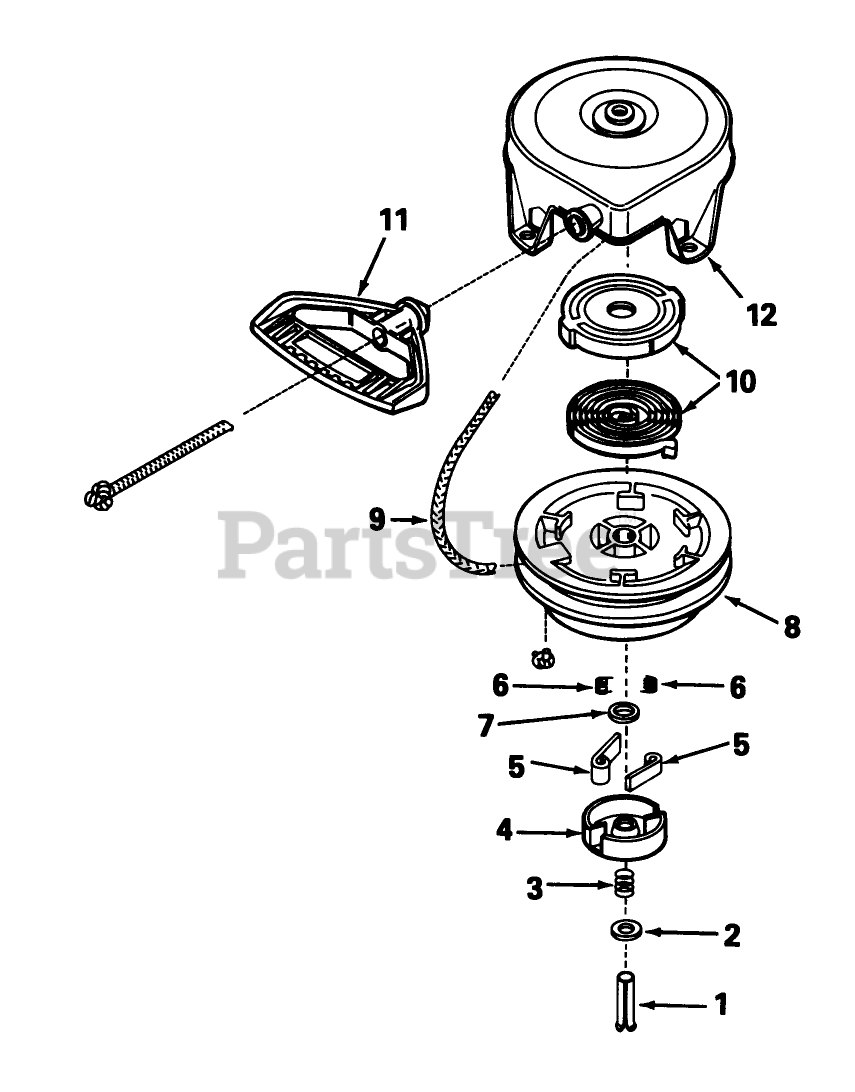 11
12
10
9
PartsTree
8
6
6
7
5
5
4
3
2
1