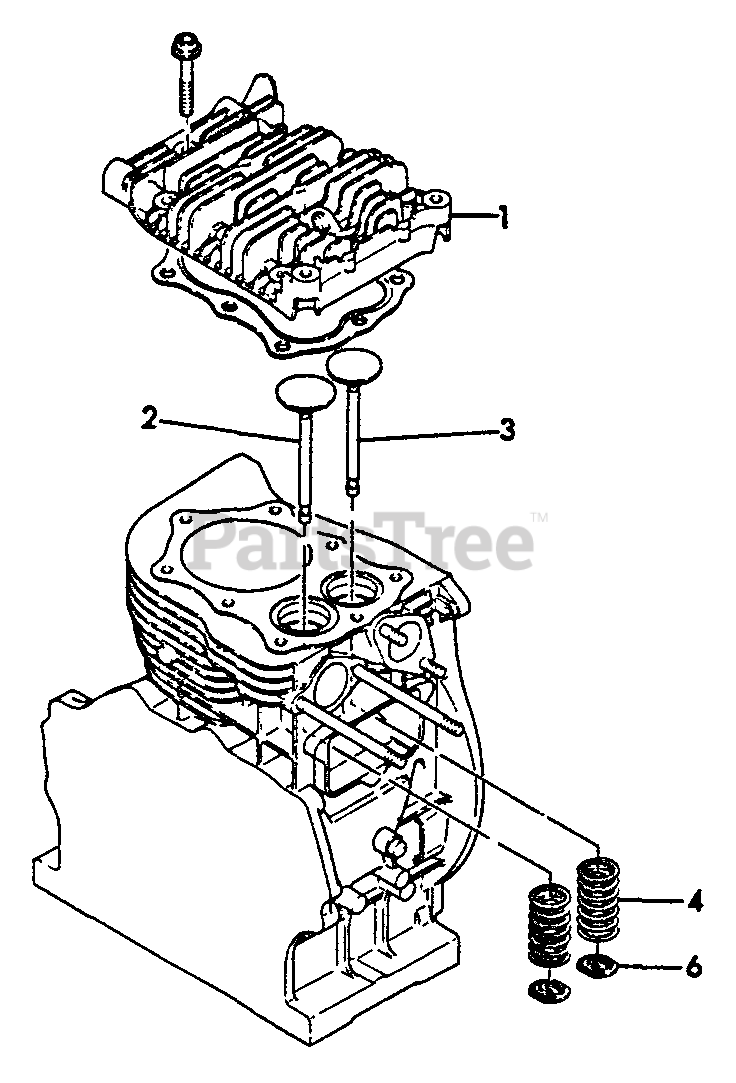 1
2
3
PartsTree™
4
6