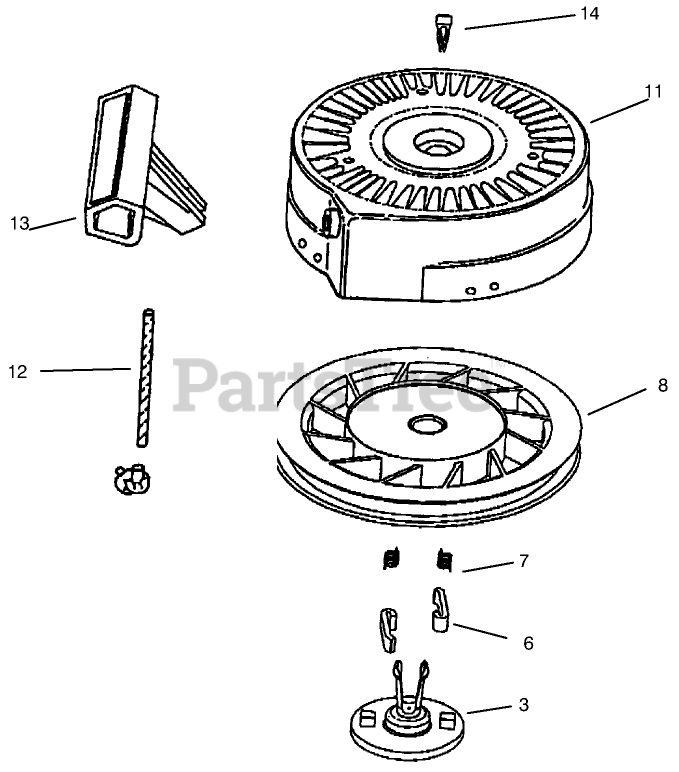 14
11
13
12
PartsTree
8
7
6
3