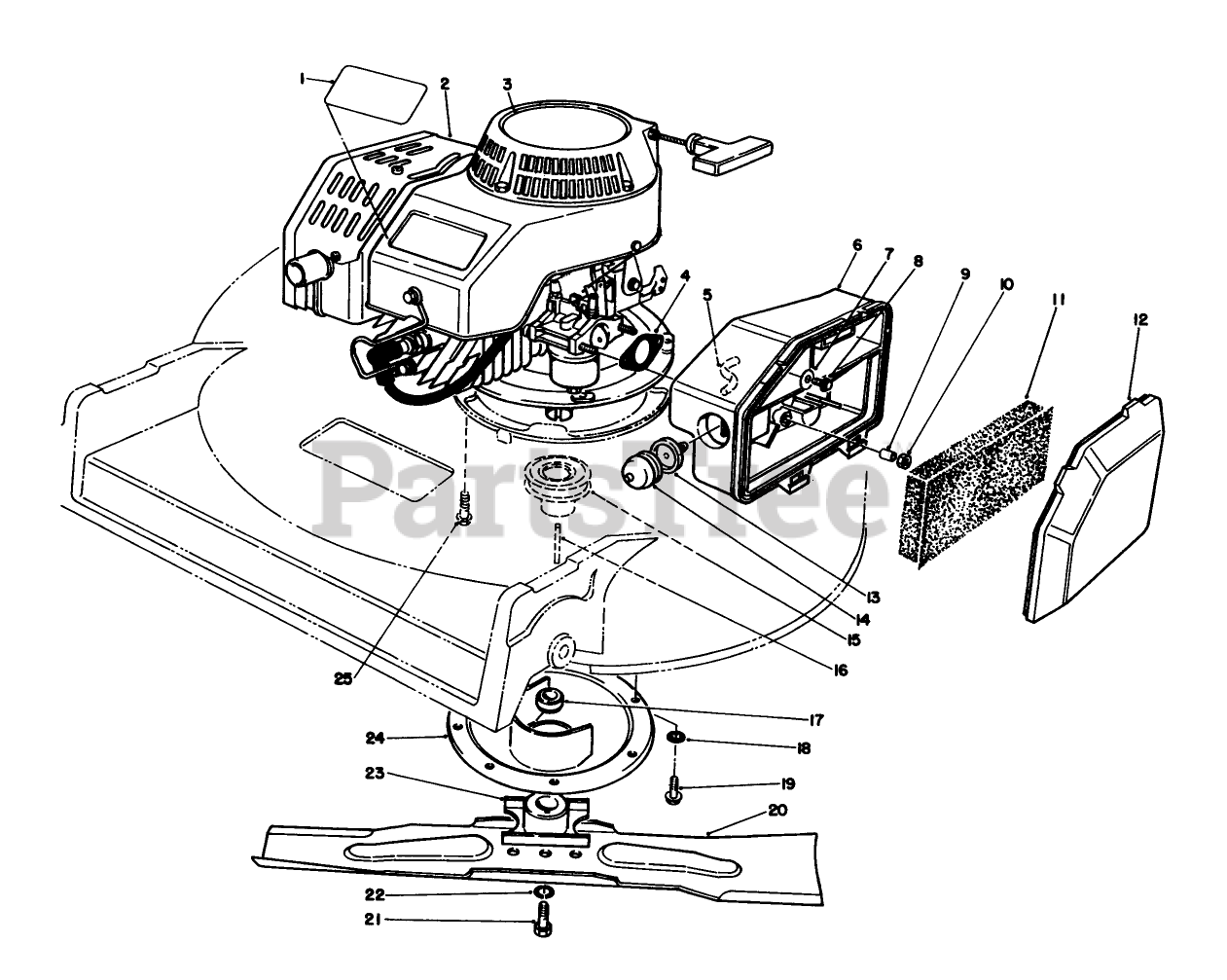 1
2
3
4
5
6
7
8
9
10
11
12
PartsTree
13
14
15
16
25
17
24
18
23
19
20
22
21