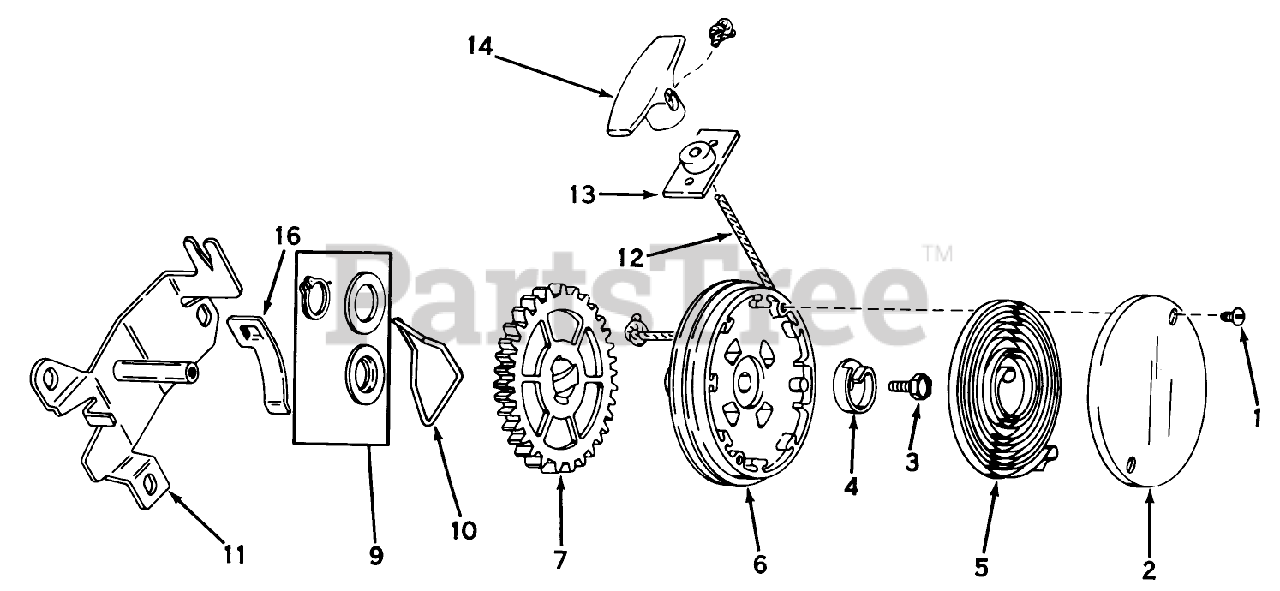 14

13

12

16

PartsTree™

1

11

9

10

7

6

4

3

5

2