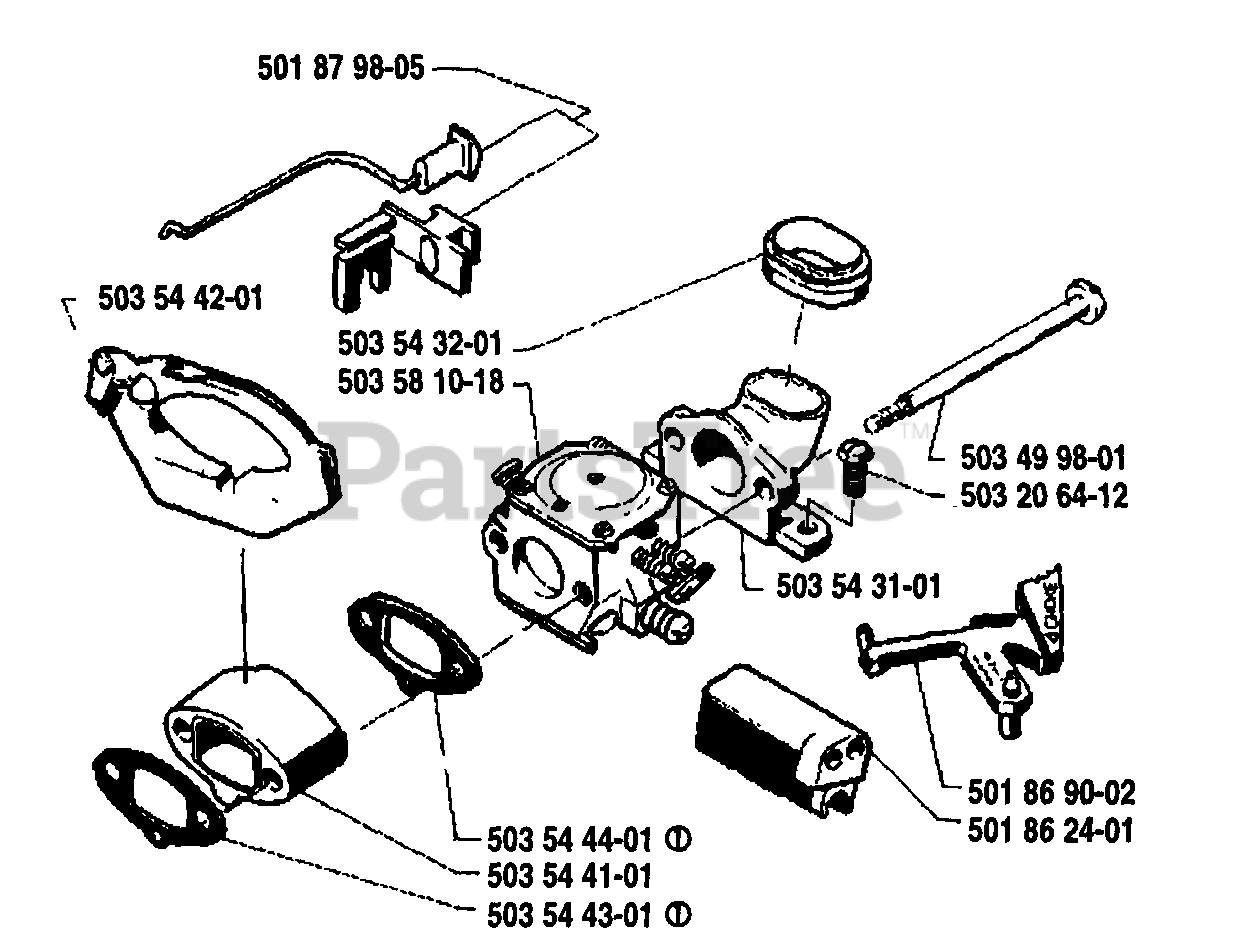 501 87 98-05

503 54 42-01

503 54 32-01
503 58 10-18

PartsTree™

503 49 98-01
503 20 64-12

503 54 31-01

501 86 90-02
501 86 24-01

503 54 44-01 ①
503 54 41-01
503 54 43-01 ①