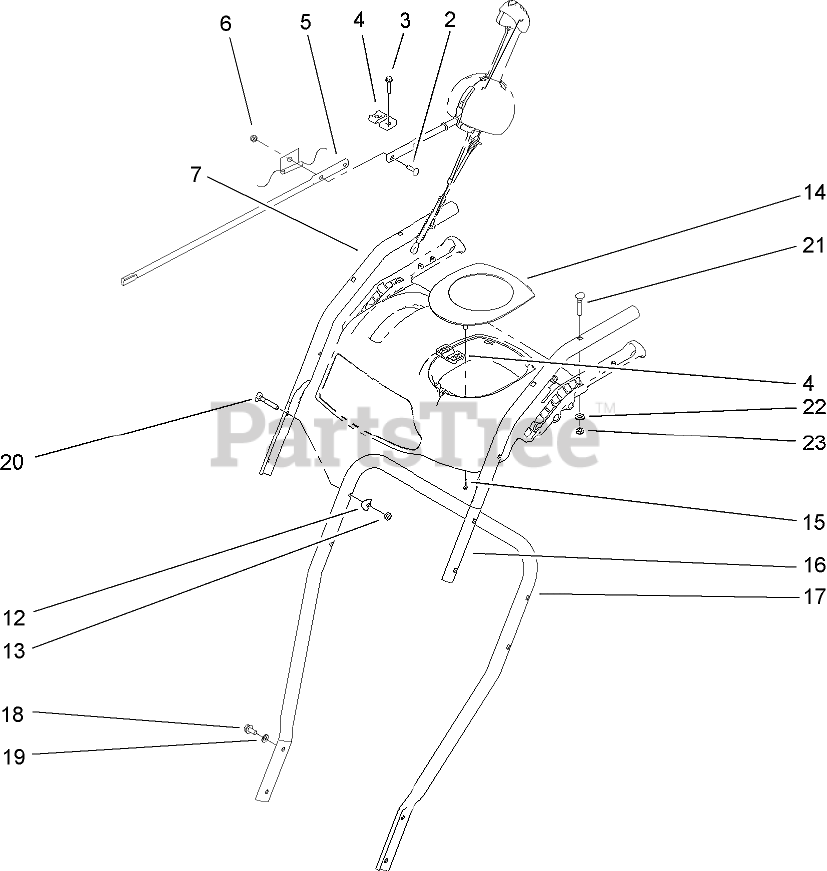 6
5
4
3
2
7
14
21
4
22
23
20
PartsTree™
15
16
17
12
13
18
19