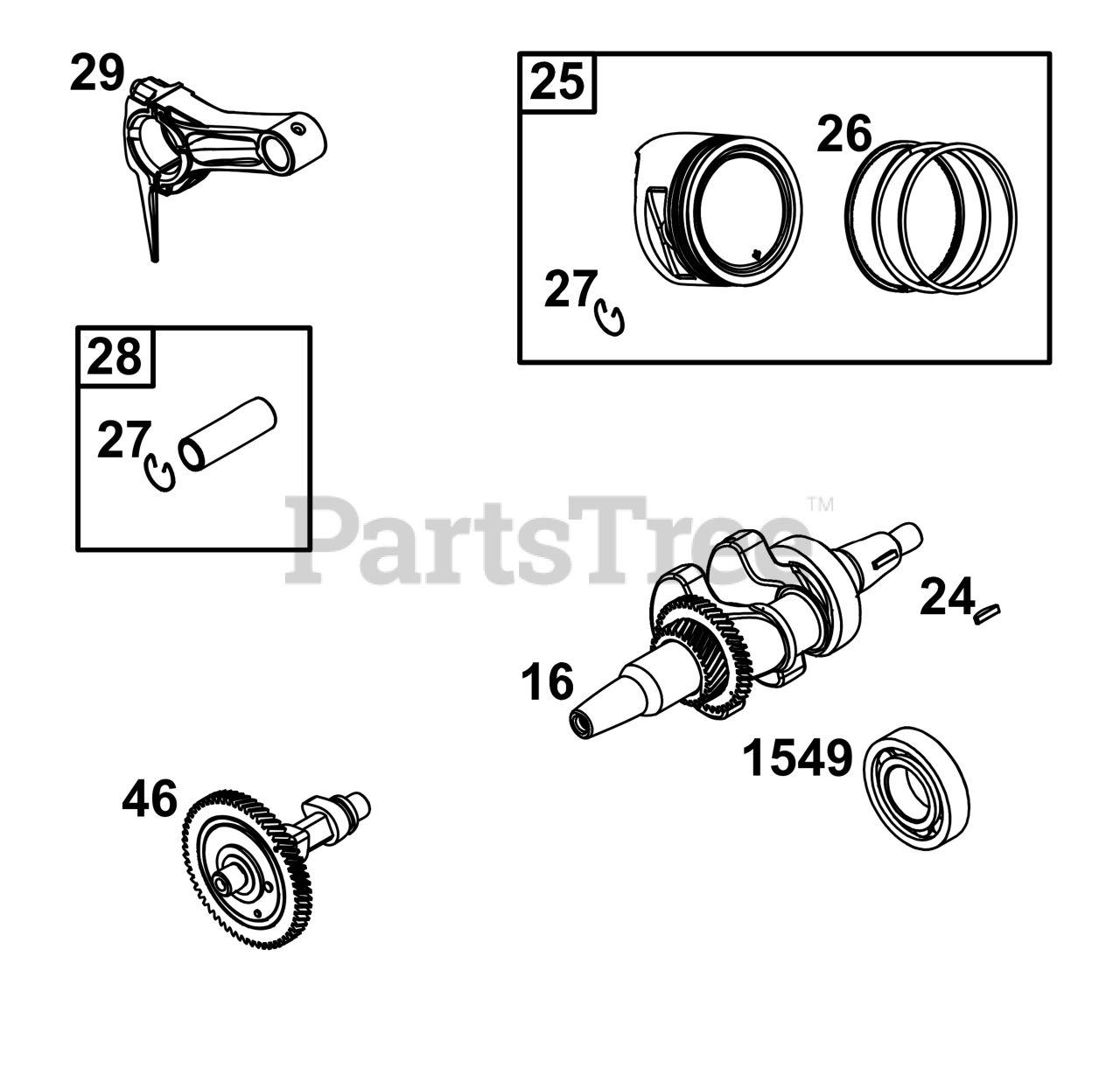 29

25

26

27

28

27

PartsTree™

24

16

1549

46