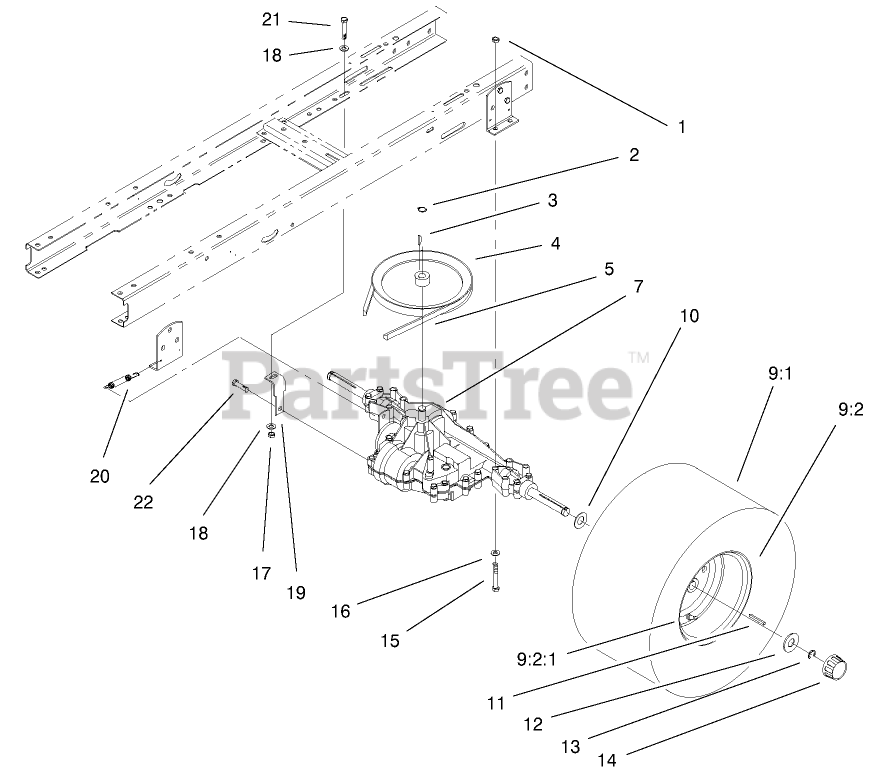 21
18
1
2
3
4
5
7
10
PartsTree™
9:1
9:2
20
22
18
17
19
16
15
9:2:1
11
12
13
14