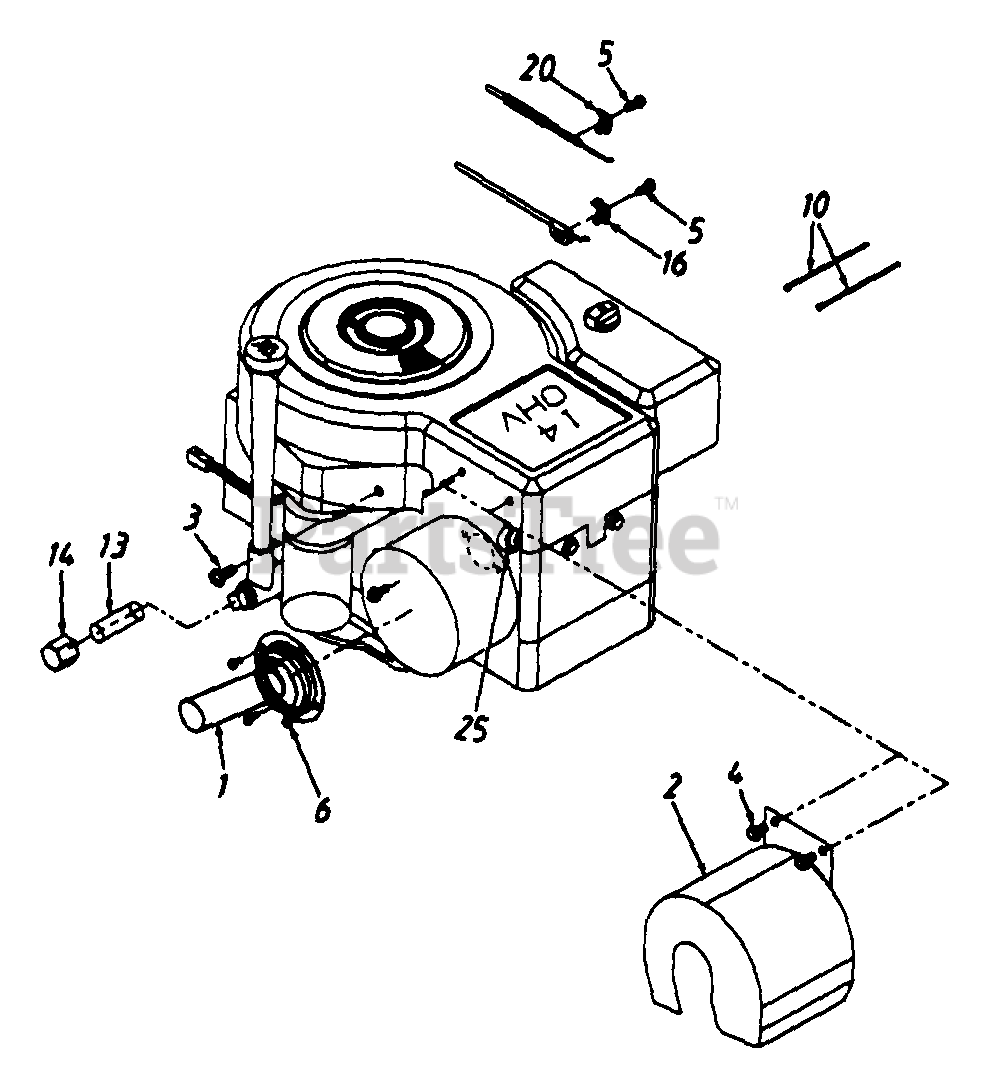 20
5
5
16
10
14 OHV
PartsTree™
3
14
13
25
1
6
2
4