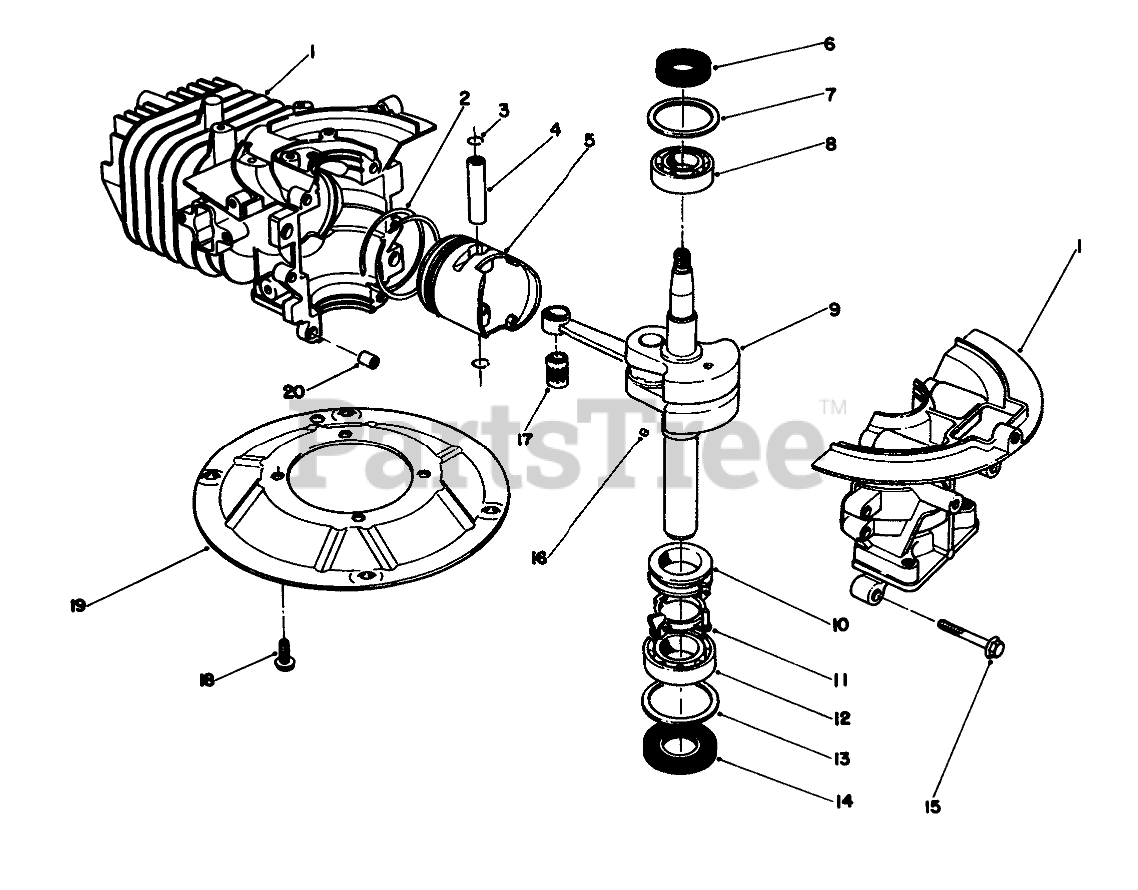 1
2
3
4
5
6
7
8
9
1
20
17
PartsTree™
16
19
18
10
11
12
13
14
15