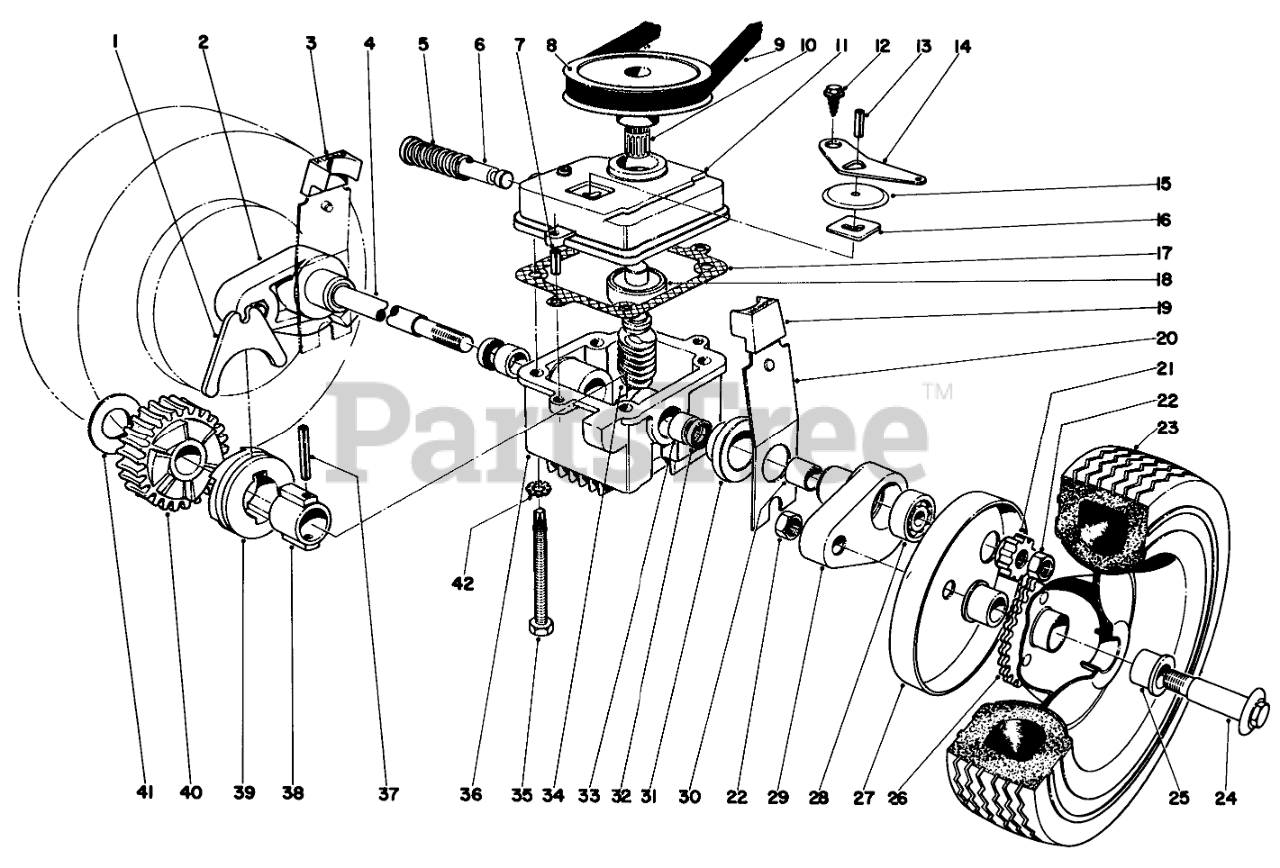 1 2 3 4 5 6 7 8 9 10 11 12 13 14

15
16
17
18
19
20
21
22
23

PartsTree™

42

41 40 39 38 37 36 35 34 33 32 31 30 22 29 28 27 26 25 24