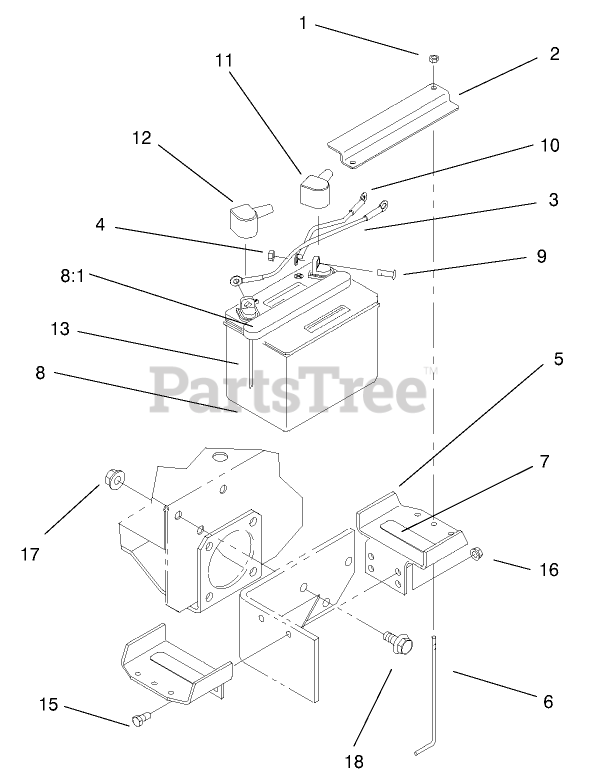 1
2
11
12
10
3
4
9
8:1
13
8
PartsTree™
5
7
17
16
15
6
18