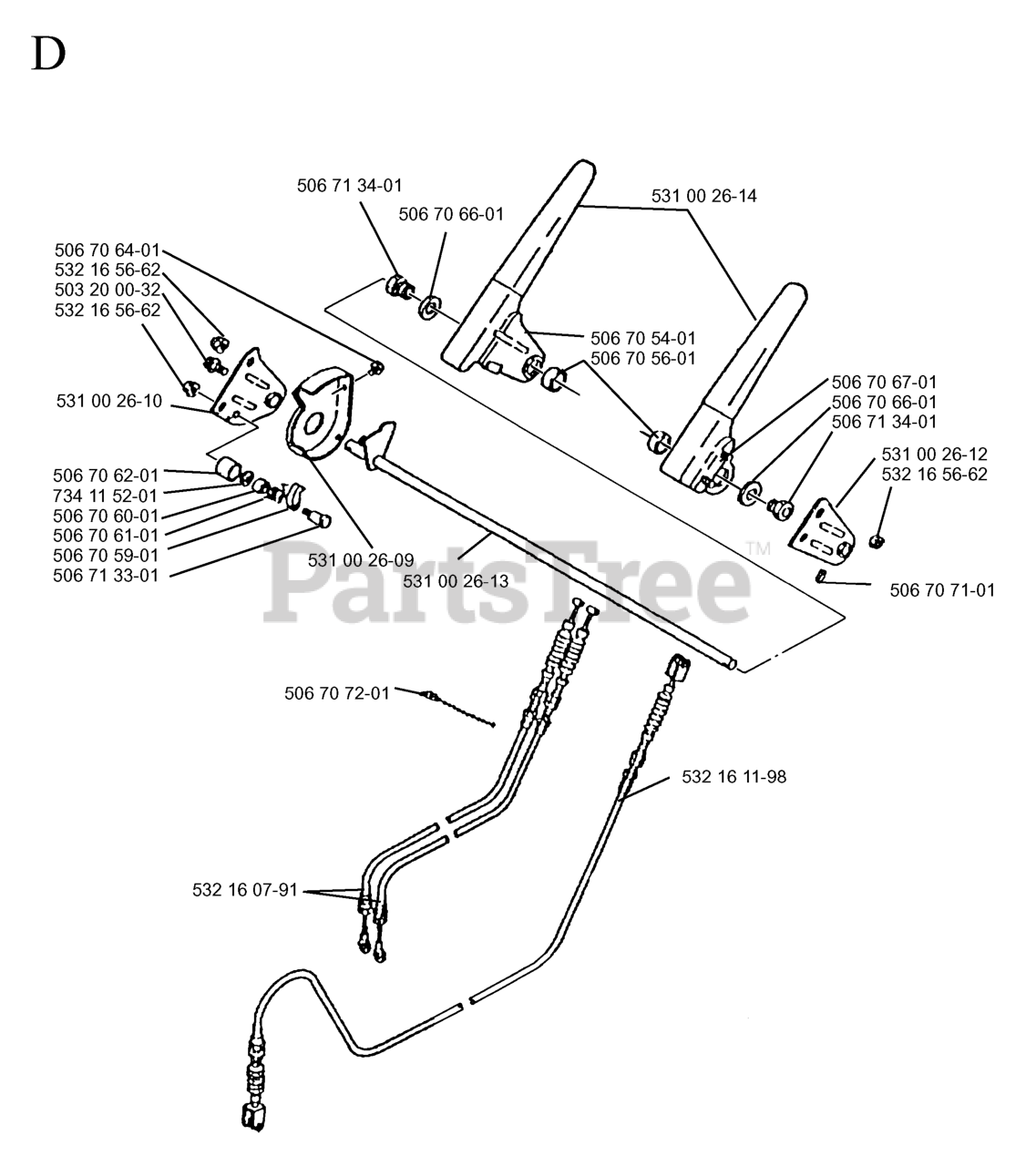 D

506 71 34-01
506 70 66-01
531 00 26-14
506 70 64-01
532 16 56-62
503 20 00-32
532 16 56-62
506 70 54-01
506 70 56-01
531 00 26-10
506 70 67-01
506 70 66-01
506 71 34-01
531 00 26-12
532 16 56-62
506 70 62-01
734 11 52-01
506 70 60-01
506 70 61-01
506 70 59-01
506 71 33-01
531 00 26-09
531 00 26-13
PartsTree™
506 70 71-01
506 70 72-01
532 16 11-98
532 16 07-91