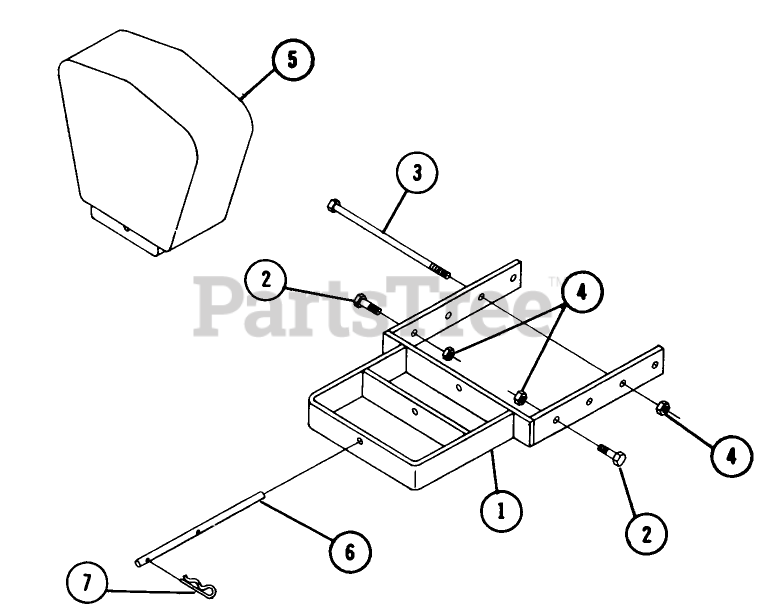 5

3

2

PartsTree™

4

4

1

2

6

7