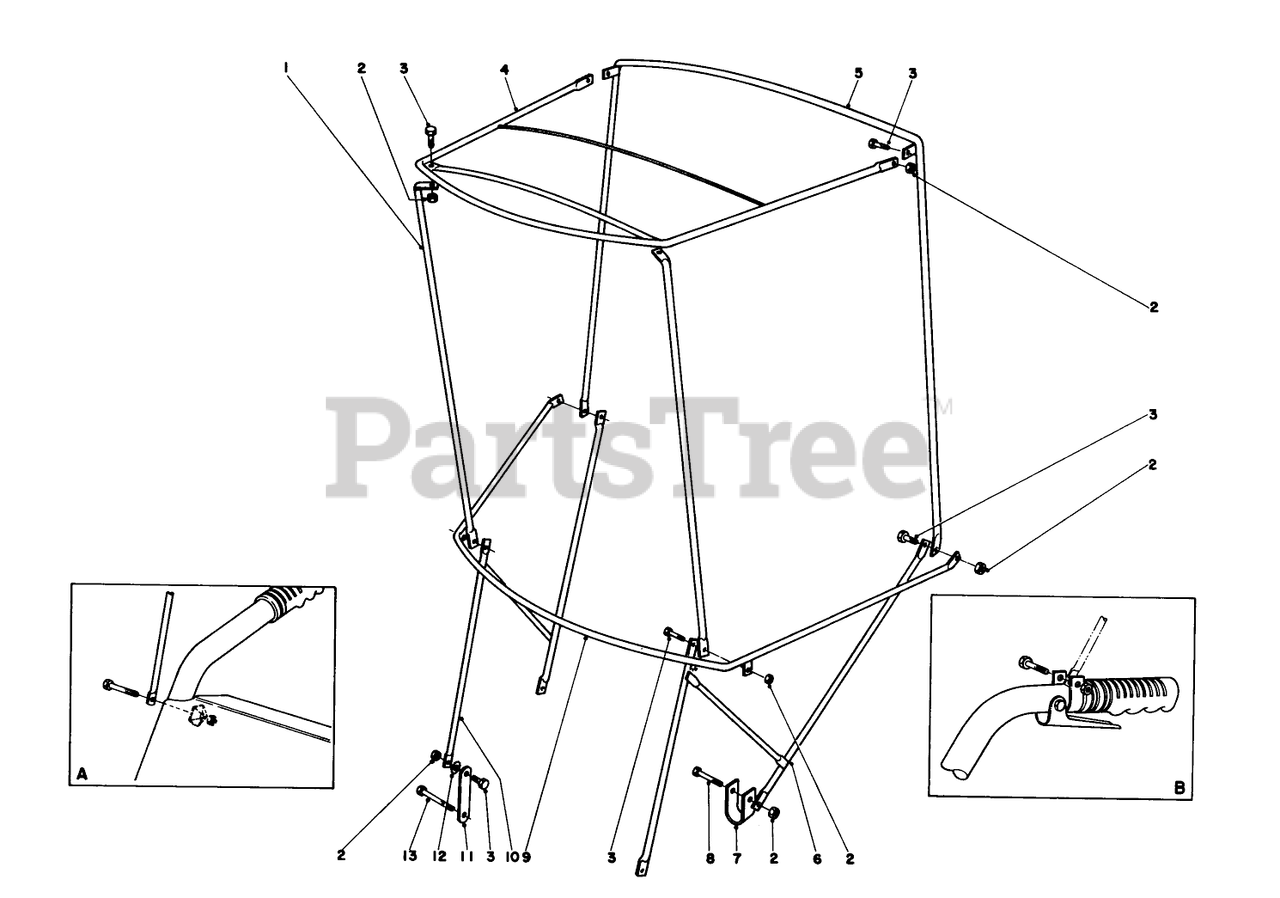 1
2
3
4
5
3
2
PartsTree™
3
2
A
B
2
13
12
11
3
10
9
3
8
7
2
6
2