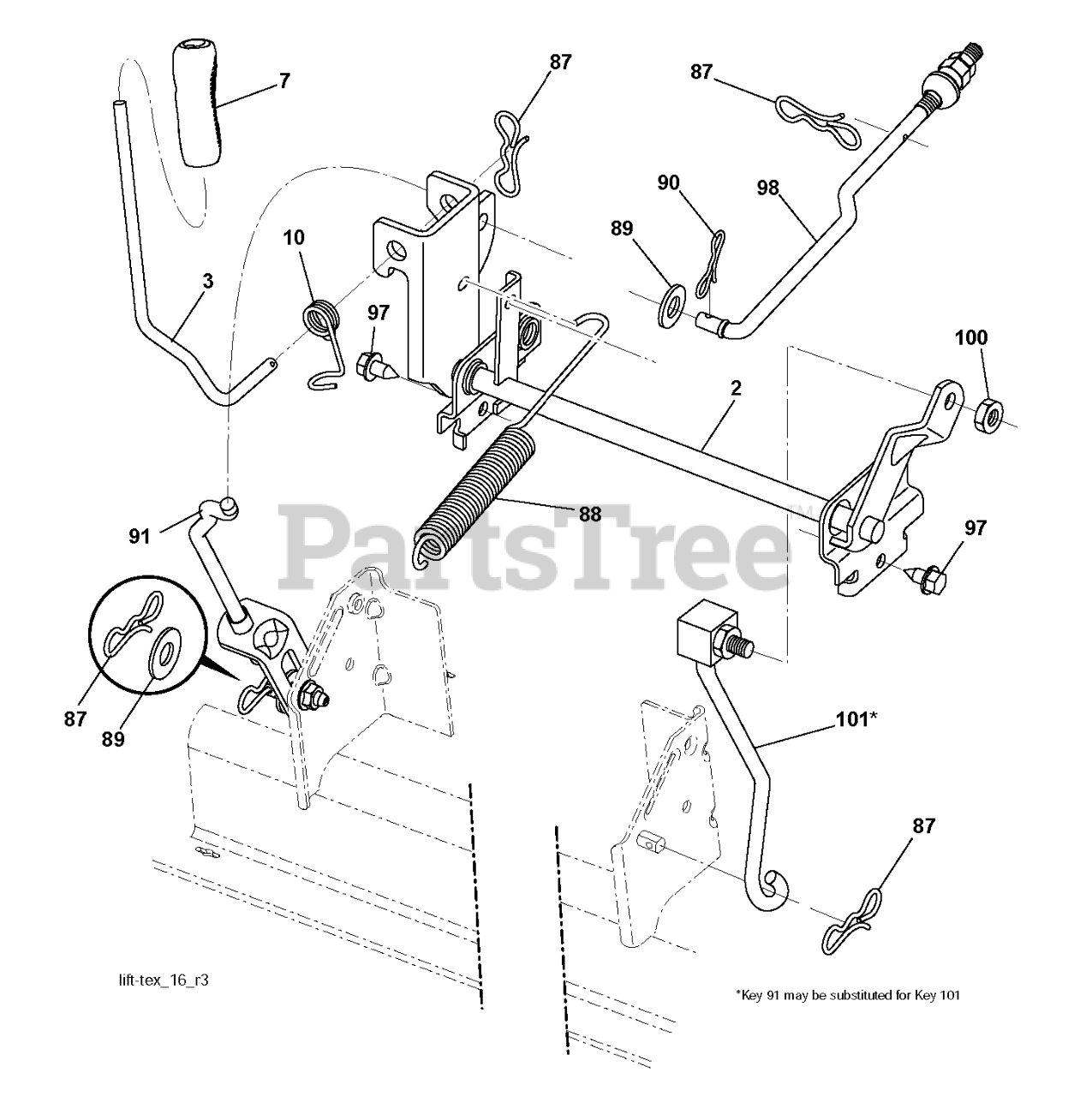 7
87
87
90
98
89
10
3
97
100
2
91
88
PartsTree™
97
87
89
101*
87
lift-tex_16_r3
*Key 91 may be substituted for Key 101