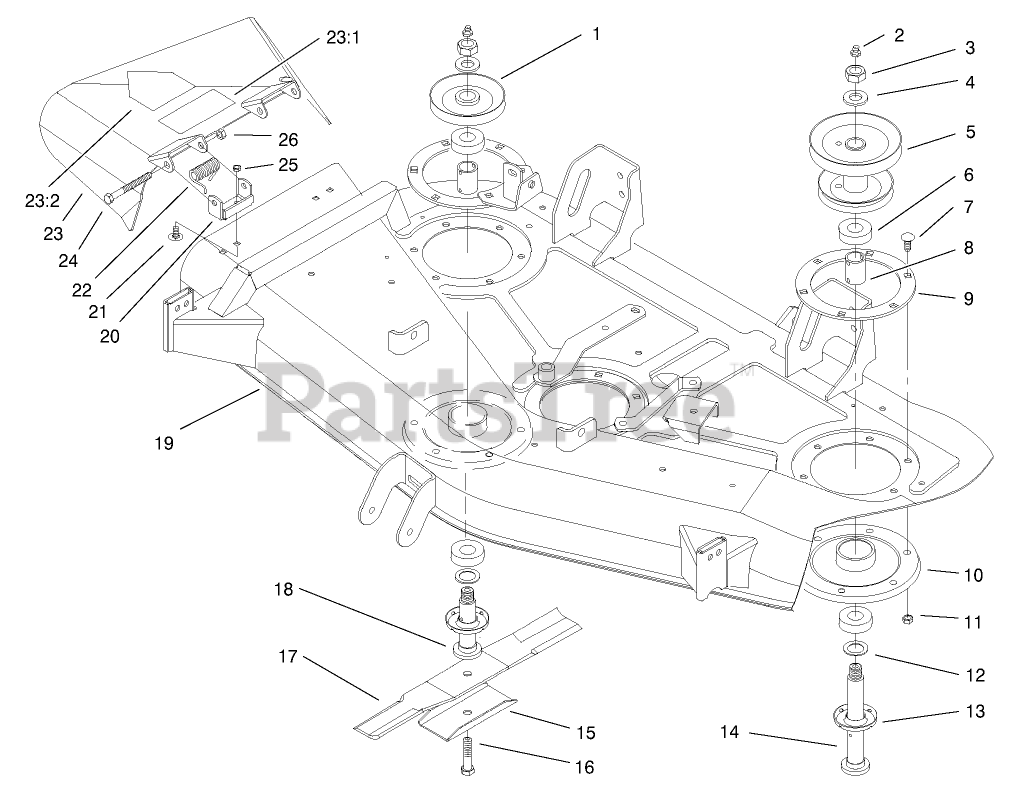 23:1
1
2
3
4
5
6
7
8
9
26
25
23:2
23
24
22
21
20
19
PartsTree™
10
11
12
13
14
18
17
15
16