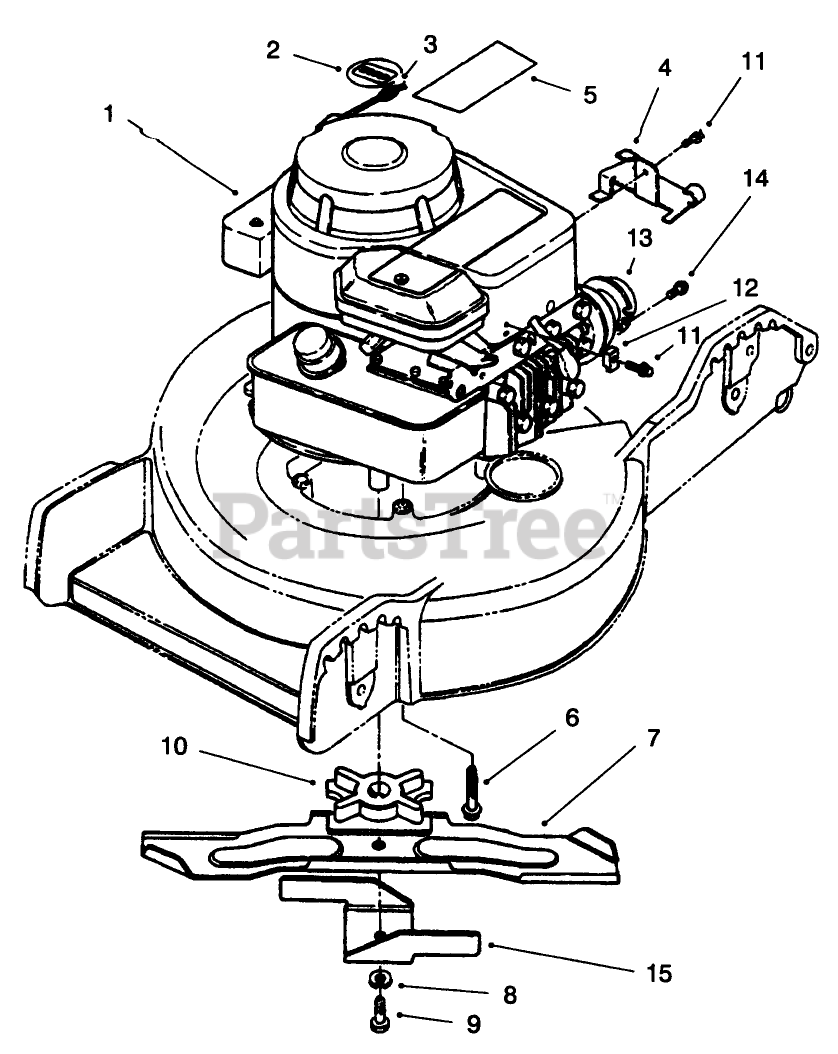 2
3
1
5
4
11
14
13
12
11
PartsTree™
10
6
7
15
8
9