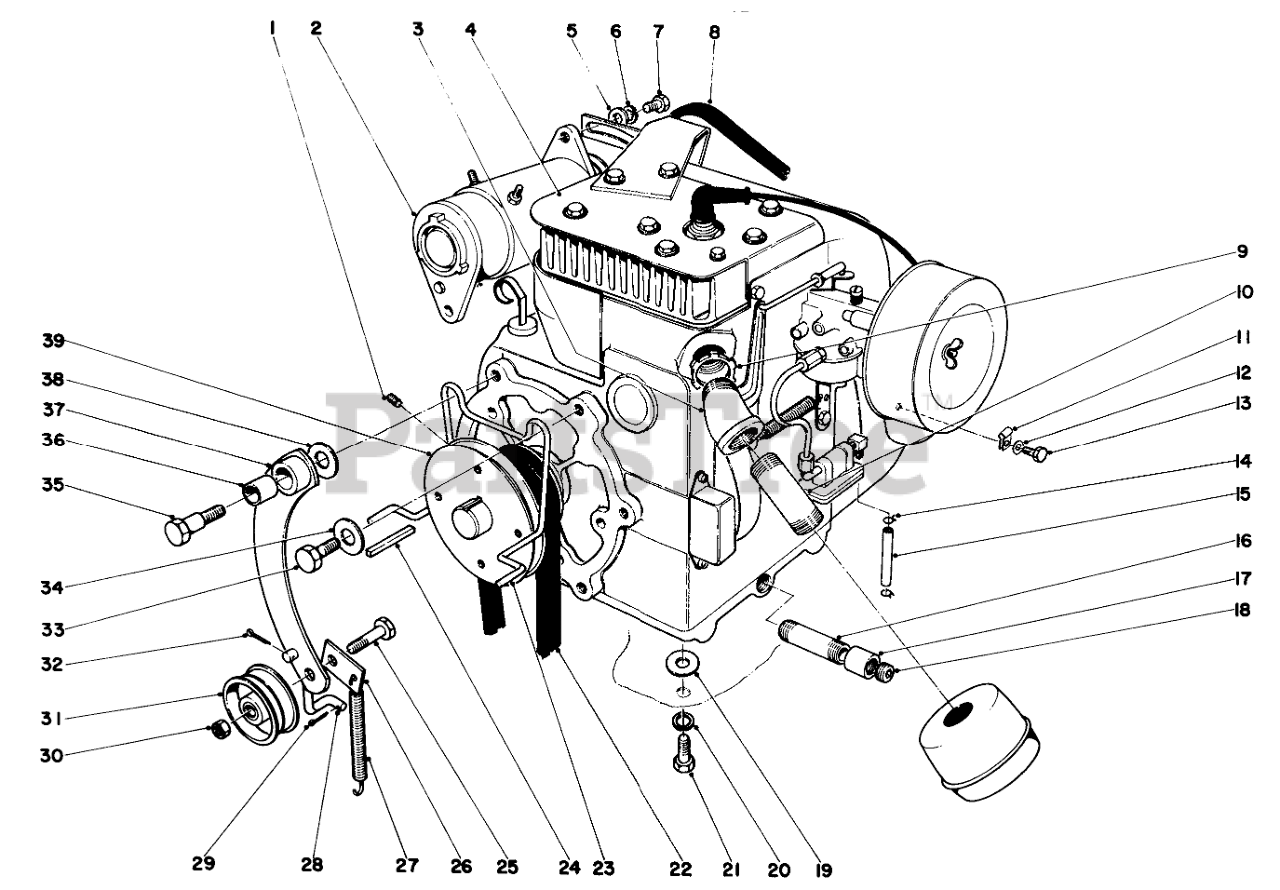 1 2 3 4 5 6 7 8
9
10
11
12
13
14
15
16
17
18
39
38
37
36
35
34
33
32
31
30
29 28 27 26 25 24 23 22 21 20 19
PartsTree™