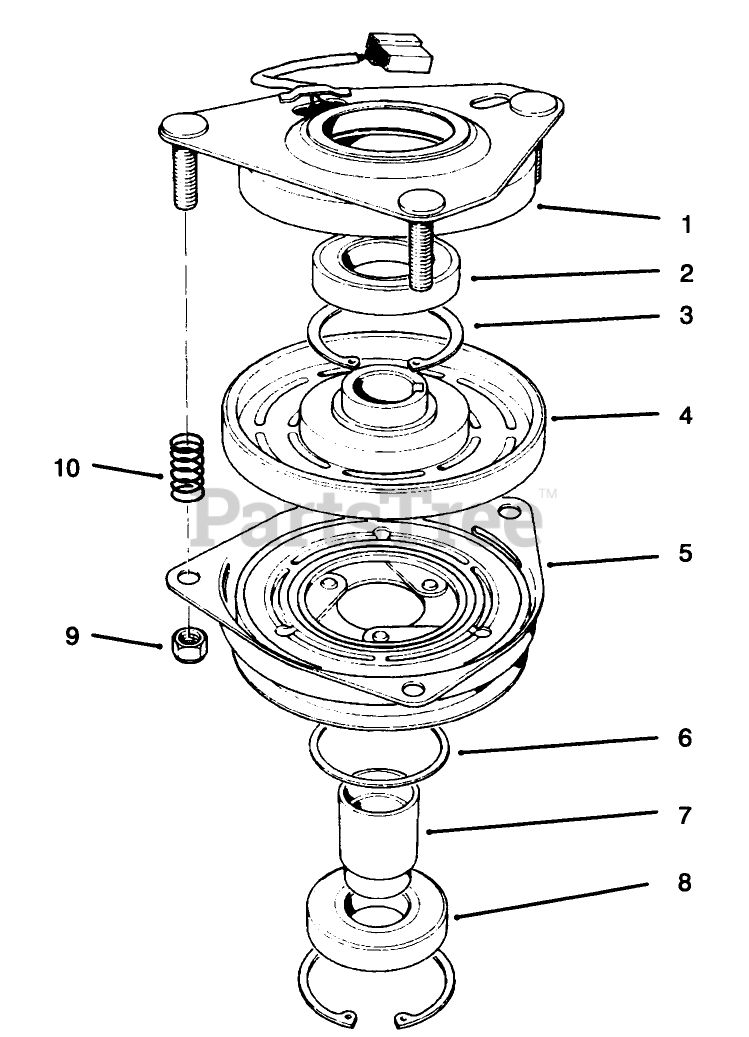 1
2
3
4
10
PartsTree™
5
9
6
7
8