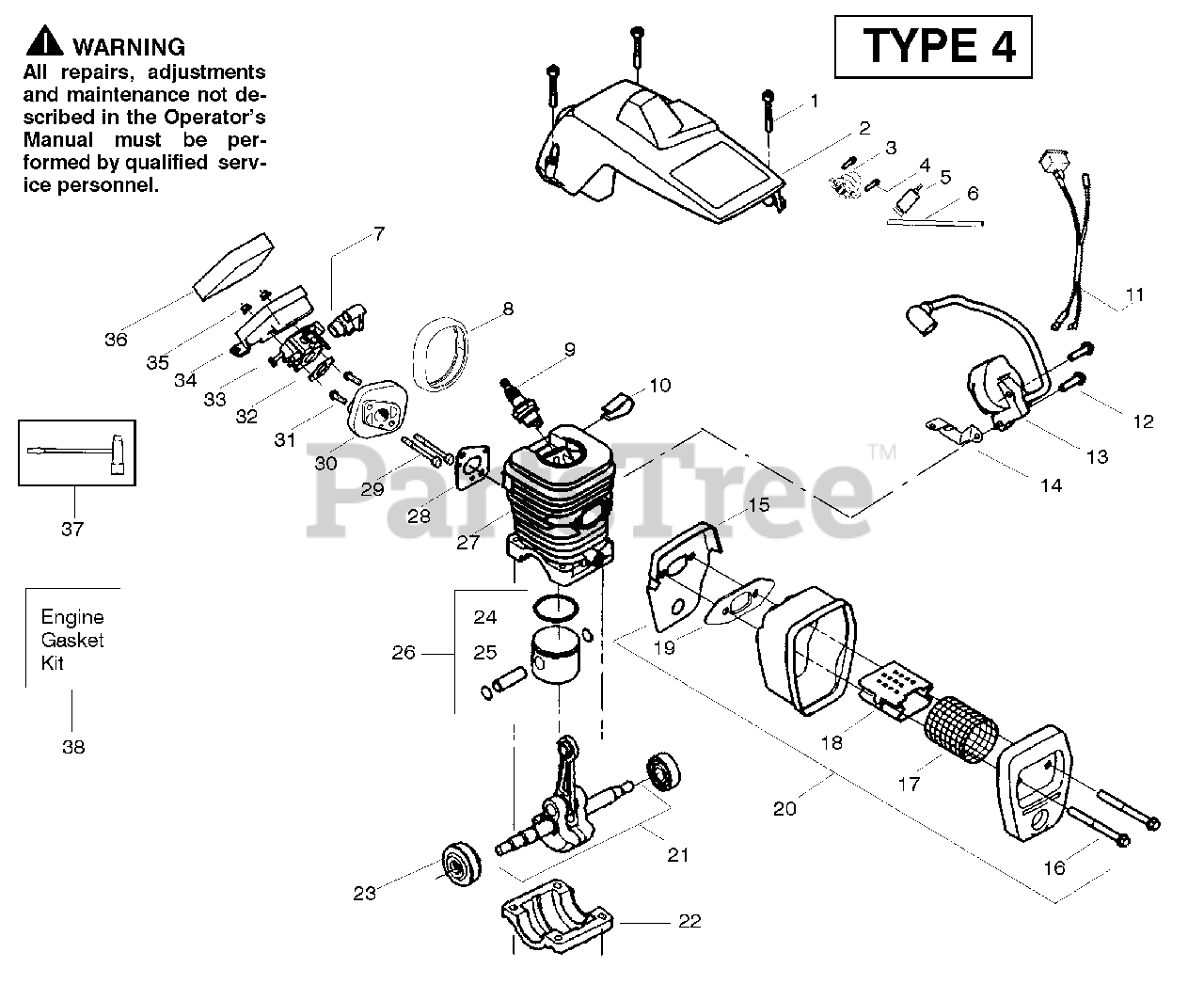 WARNING
All repairs, adjustments and maintenance not described in the Operator's Manual must be performed by qualified service personnel.

TYPE 4

1
2
3
4
5
6
7
8
9
10
11
12
13
14
15
16
17
18
19
20
21
22
23
24
25
26
27
28
29
30
31
32
33
34
35
36
37

Engine Gasket Kit
38

PartsTree™