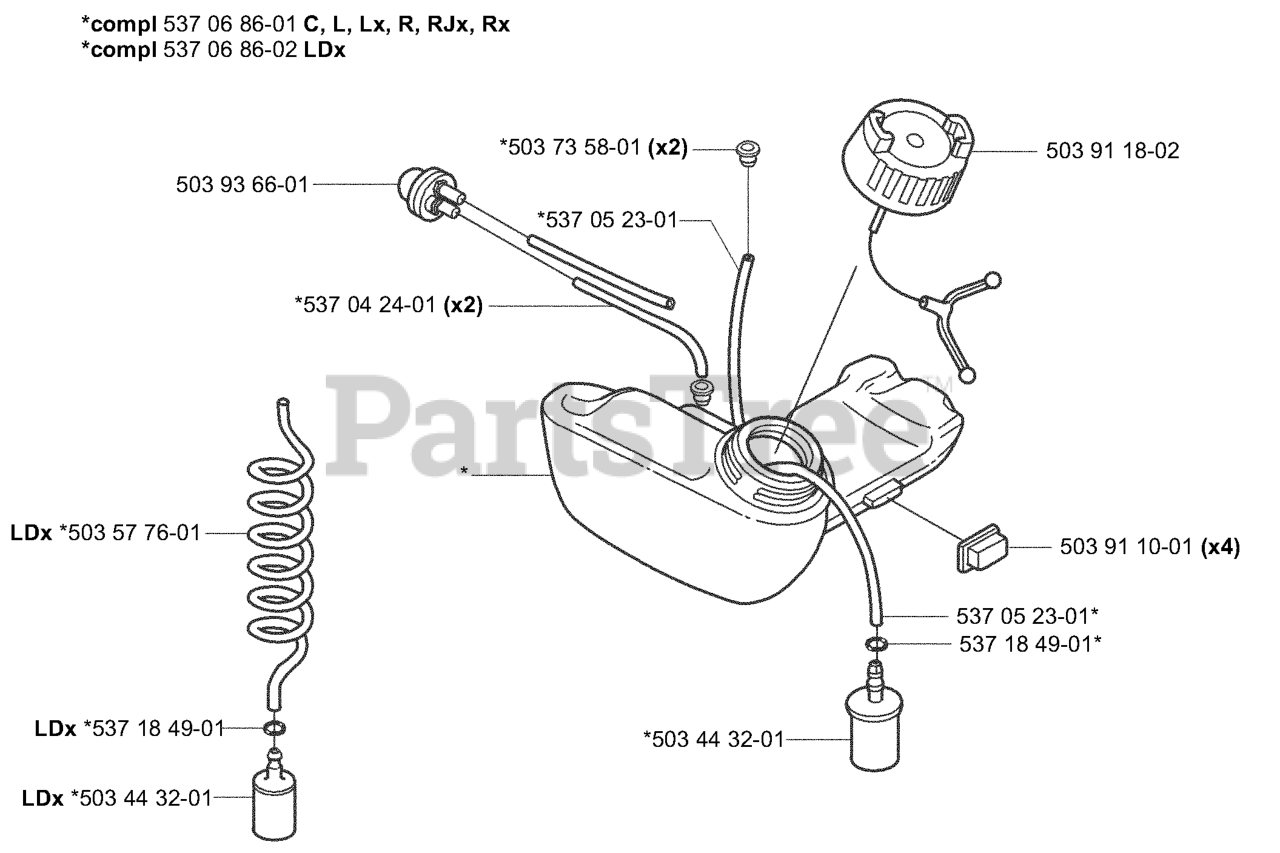 *compl 537 06 86-01 C, L, Lx, R, RJx, Rx
*compl 537 06 86-02 LDx

*503 73 58-01 (x2)
503 91 18-02
503 93 66-01
*537 05 23-01
*537 04 24-01 (x2)
PartsTree™
*
LDx *503 57 76-01
503 91 10-01 (x4)
537 05 23-01*
537 18 49-01*
LDx *537 18 49-01
*503 44 32-01
LDx *503 44 32-01