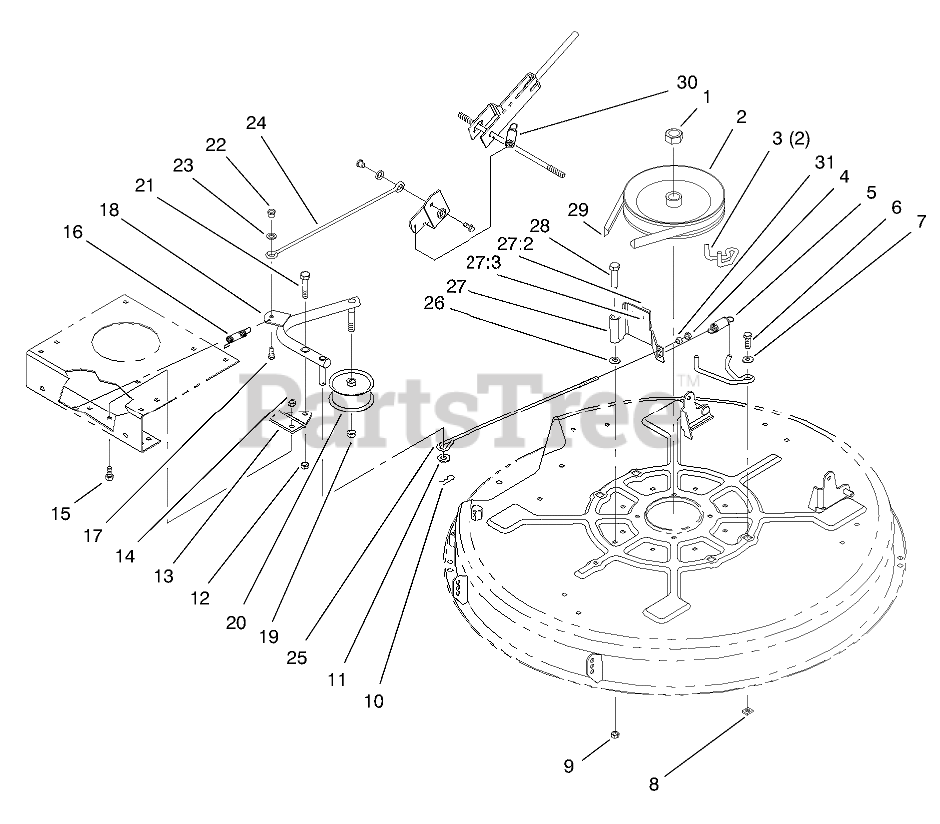 30
1
2
3 (2)
31
4
5
6
7
24
22
23
21
18
16
29
28
27:2
27:3
27
26
PartsTree™
15
17
14
13
12
20
19
25
11
10
9
8