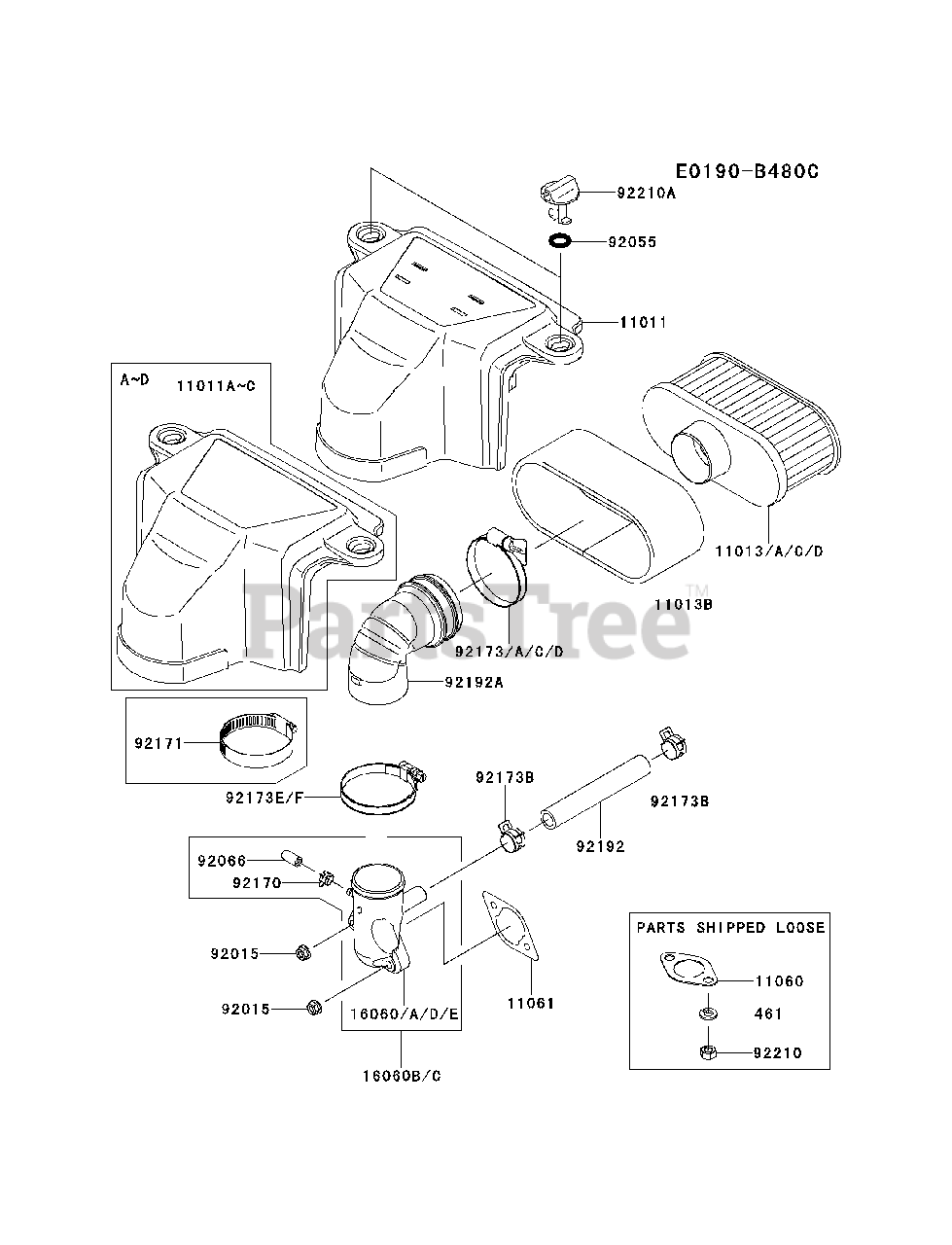 E0190-B480C

92210A

92055

11011

A~D

11011A~C

11013/A/C/D

11013B

PartsTree™

92173/A/C/D

92192A

92171

92173E/F

92173B

92173B

92192

92066

92170

92015

92015

16060/A/D/E

16060B/C

11061

PARTS SHIPPED LOOSE

11060

461

92210