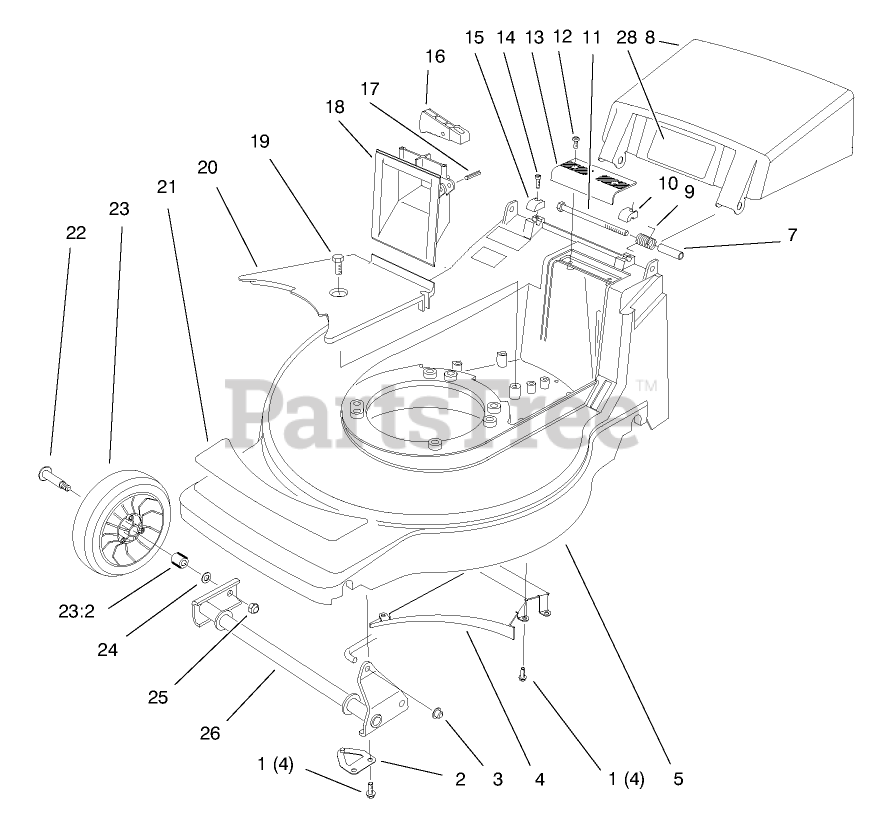 15 14 13 12 11 28 8

16

17

18

19

20

21

23

22

10 9

7

PartsTree™

23:2

24

25

26

1 (4)

2

3

4

1 (4)

5