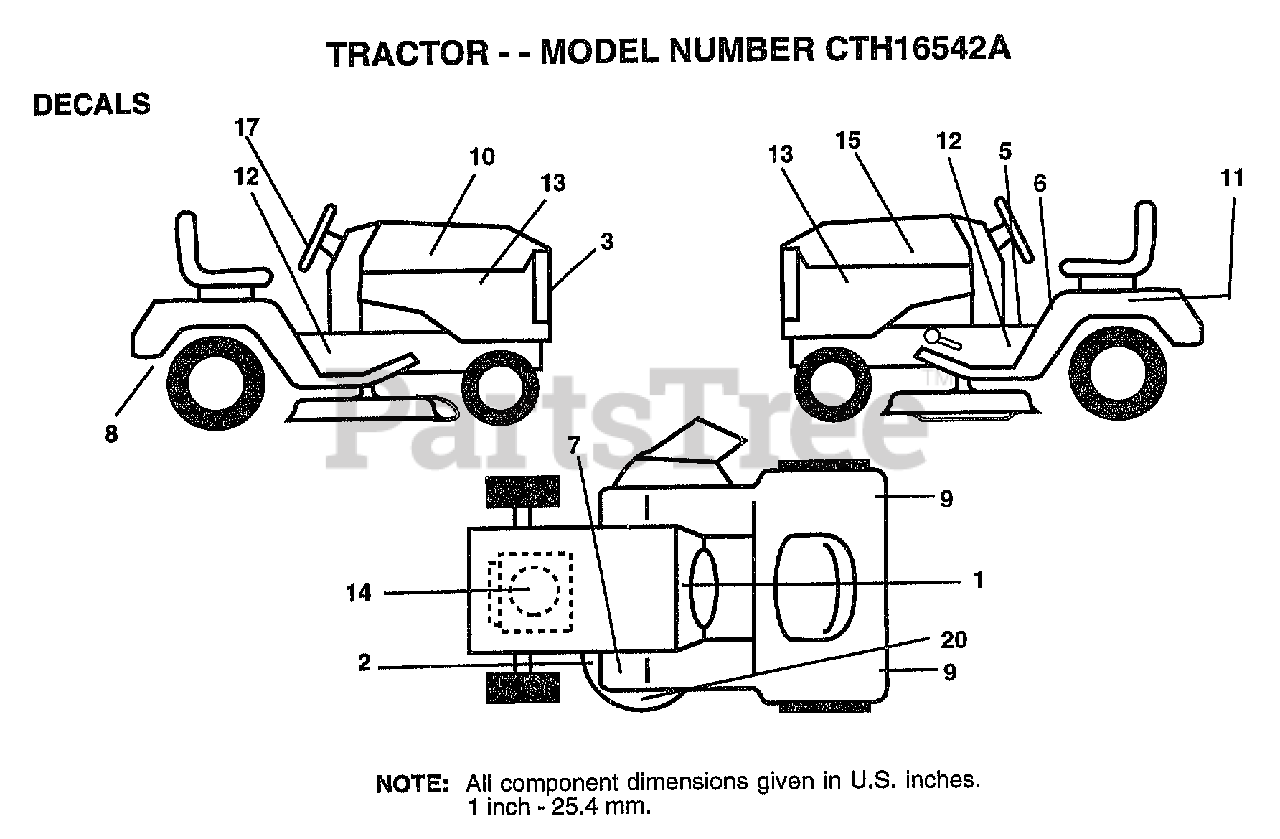 TRACTOR - - MODEL NUMBER CTH16542A

DECALS

17
12
10
13
3
8

13
15
12
5
6
11

PartsTree™

7
9
14
1
2
20
9

NOTE: All component dimensions given in U.S. inches.
1 inch - 25.4 mm.