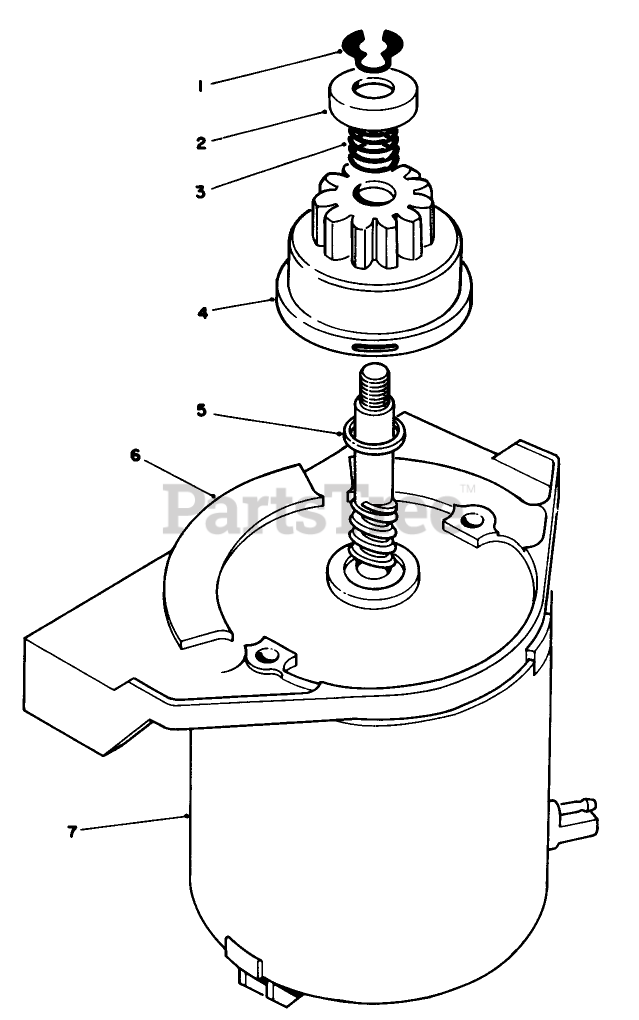 1
2
3
4
5
6
PartsTree™
7