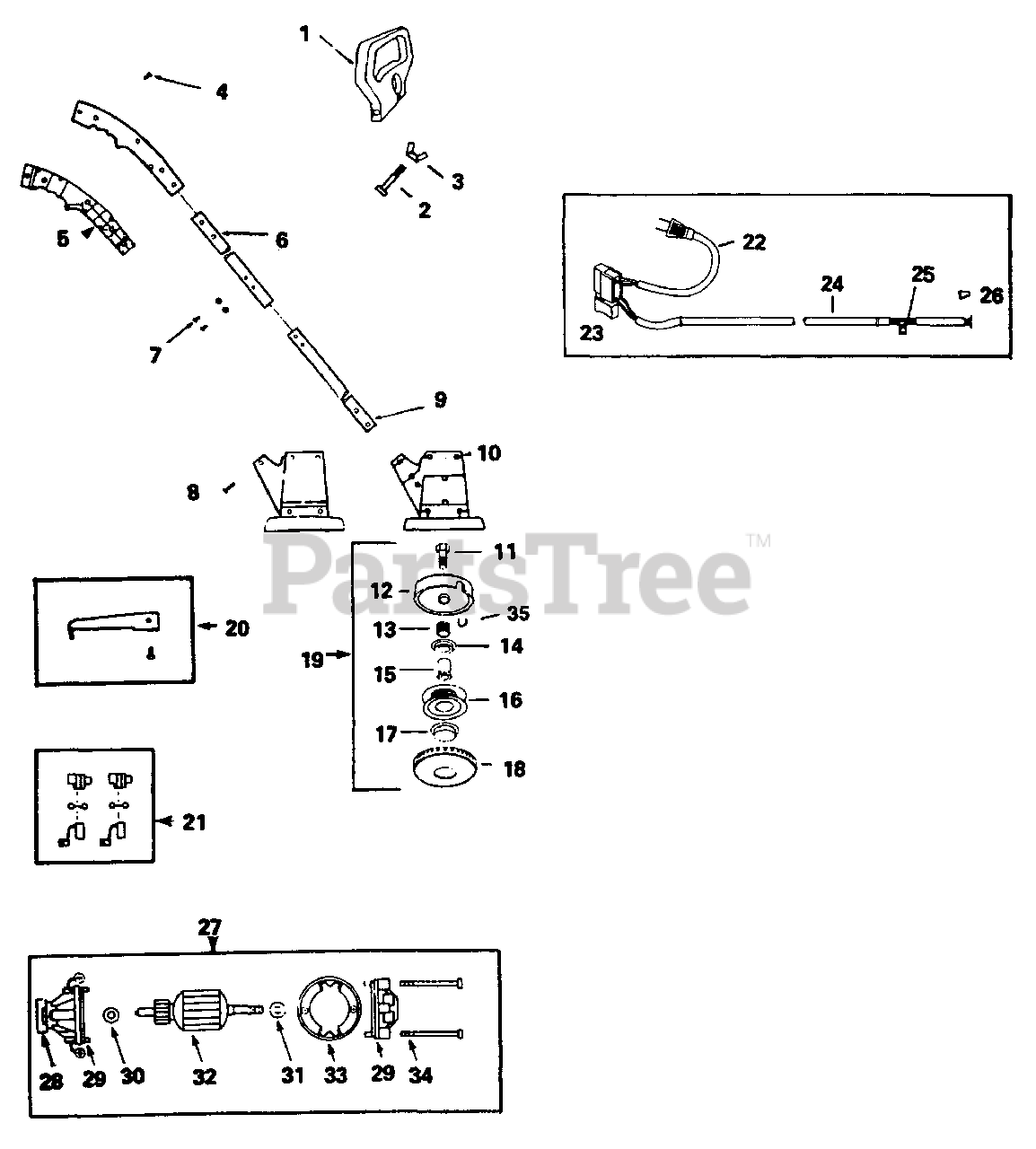 1
4
3
2
5
6
7
9
8
10
22
24
25
26
23
PartsTree™
11
12
35
13
14
19
15
16
17
18
20
21
27
28
29
30
32
31
33
29
34