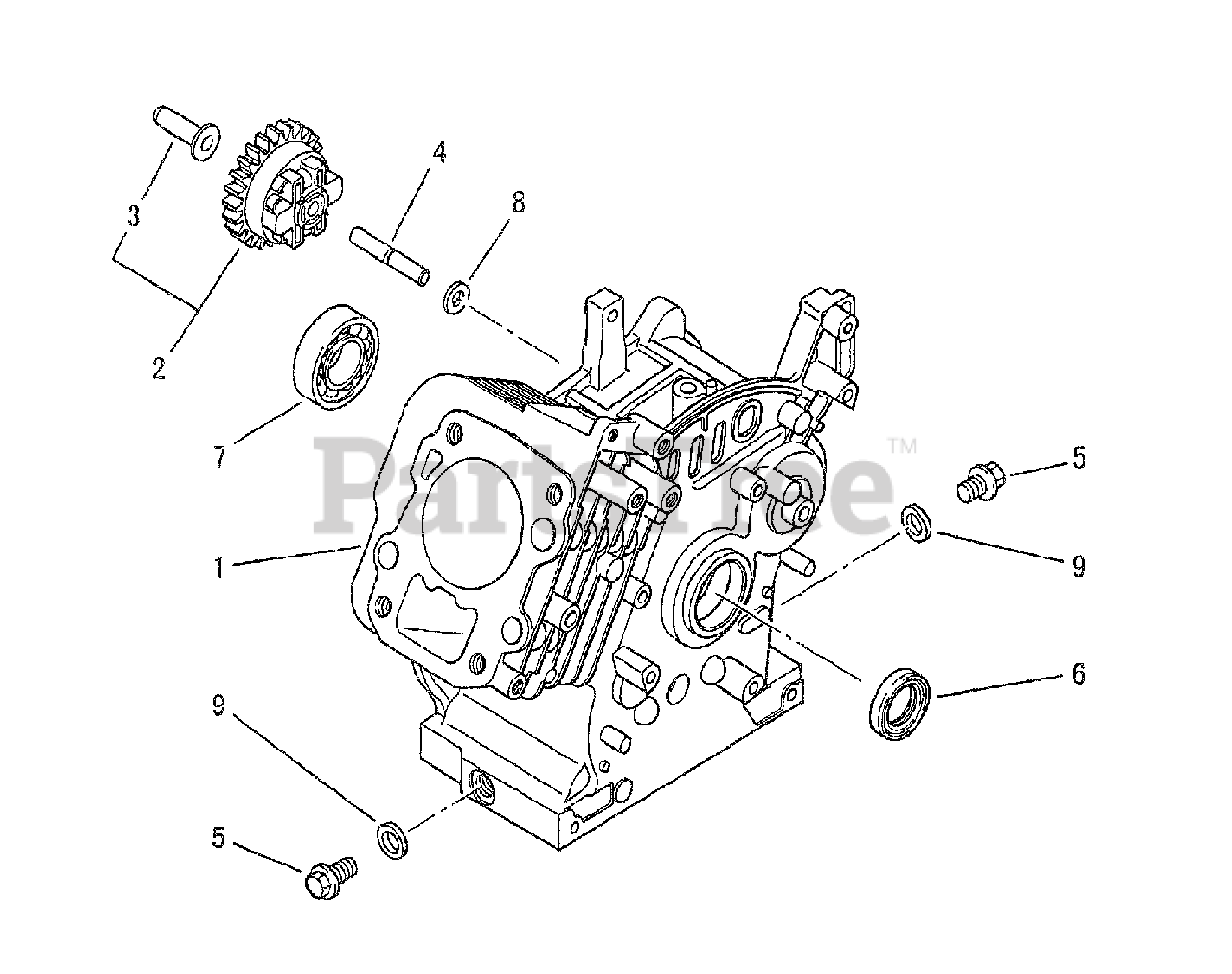 3
4
8
2
7
PartsTree™
5
9
1
6
9
5