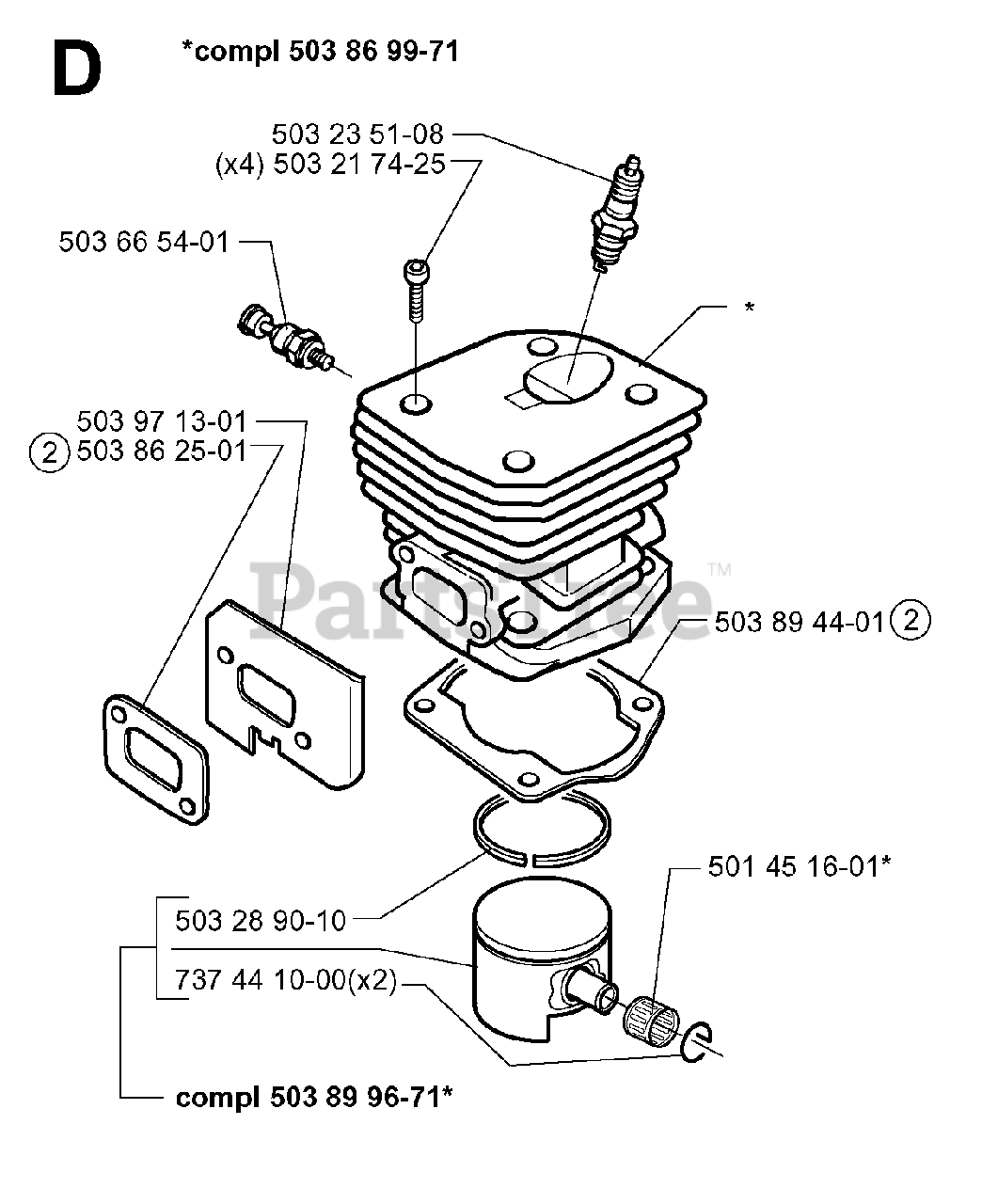 D

*compl 503 86 99-71

503 23 51-08
(x4) 503 21 74-25

503 66 54-01

*

503 97 13-01
2 503 86 25-01

PartsTree™

503 89 44-01 2

501 45 16-01*

503 28 90-10

737 44 10-00(x2)

compl 503 89 96-71*