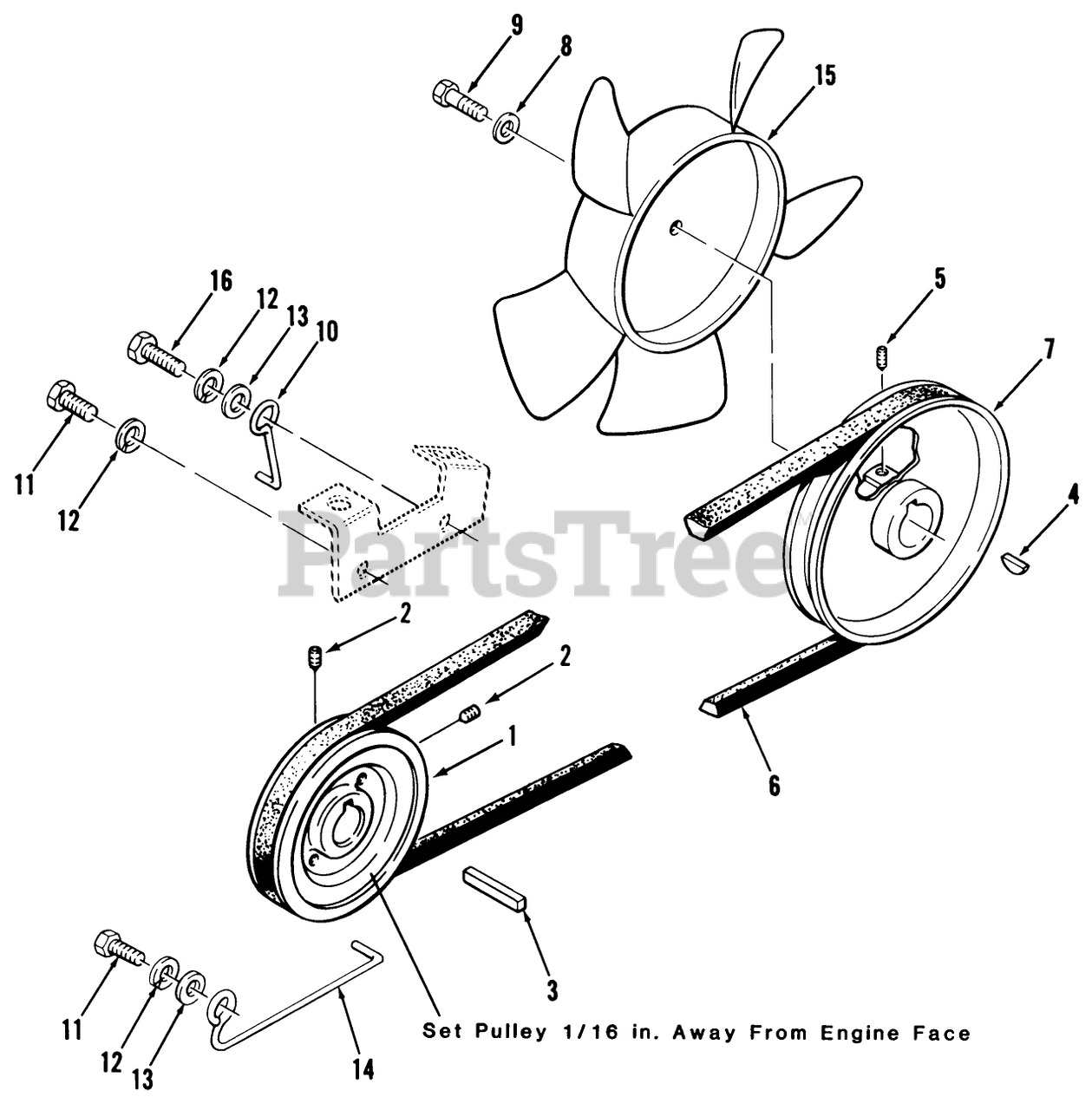 9
8
15
16
12
13
10
5
7
11
12
4
PartsTree
2
2
1
6
3
11
12
13
14
Set Pulley 1/16 in. Away From Engine Face