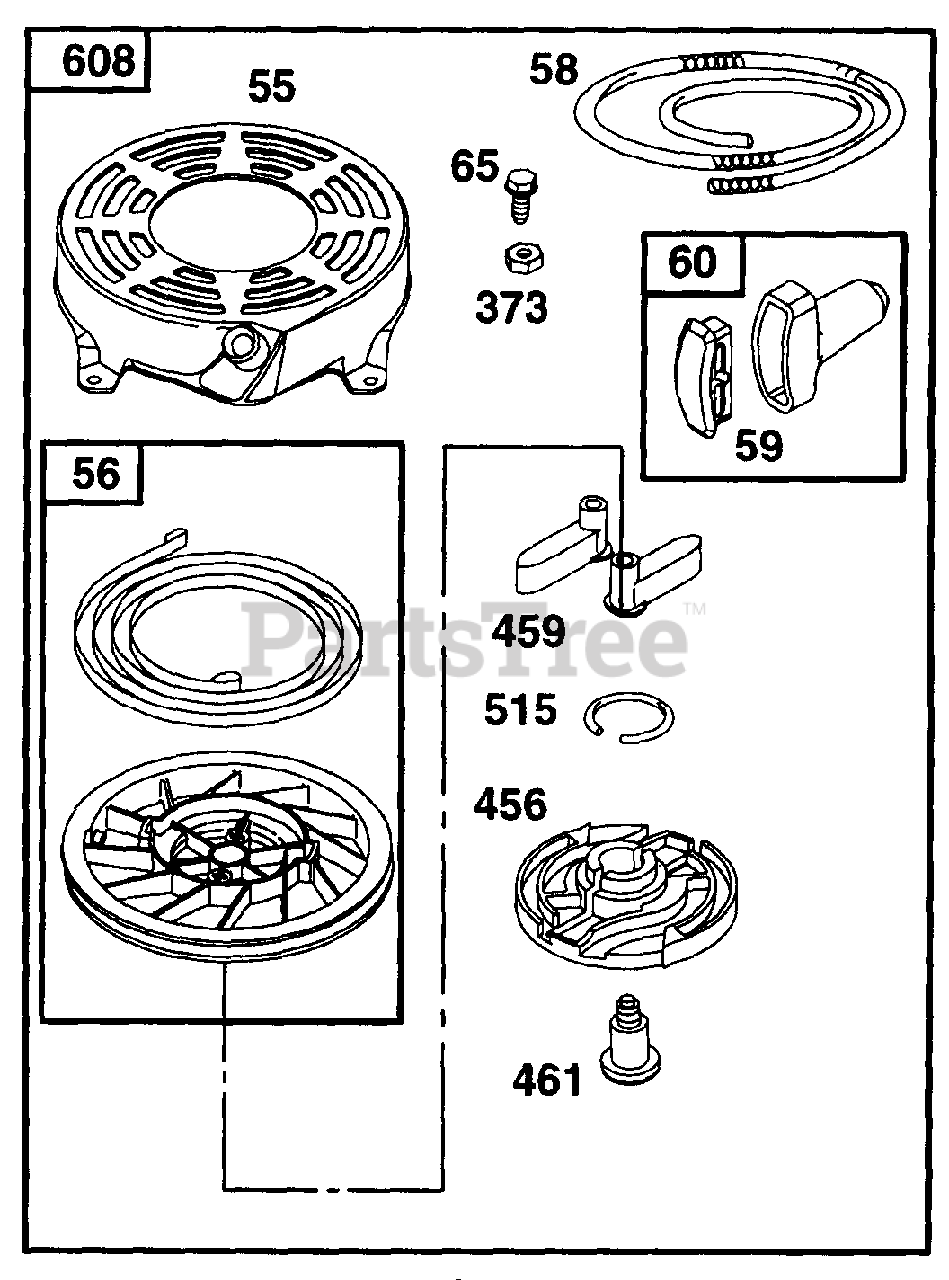 608
55
58
65
373
60
59
56
459
PartsTree™
515
456
461