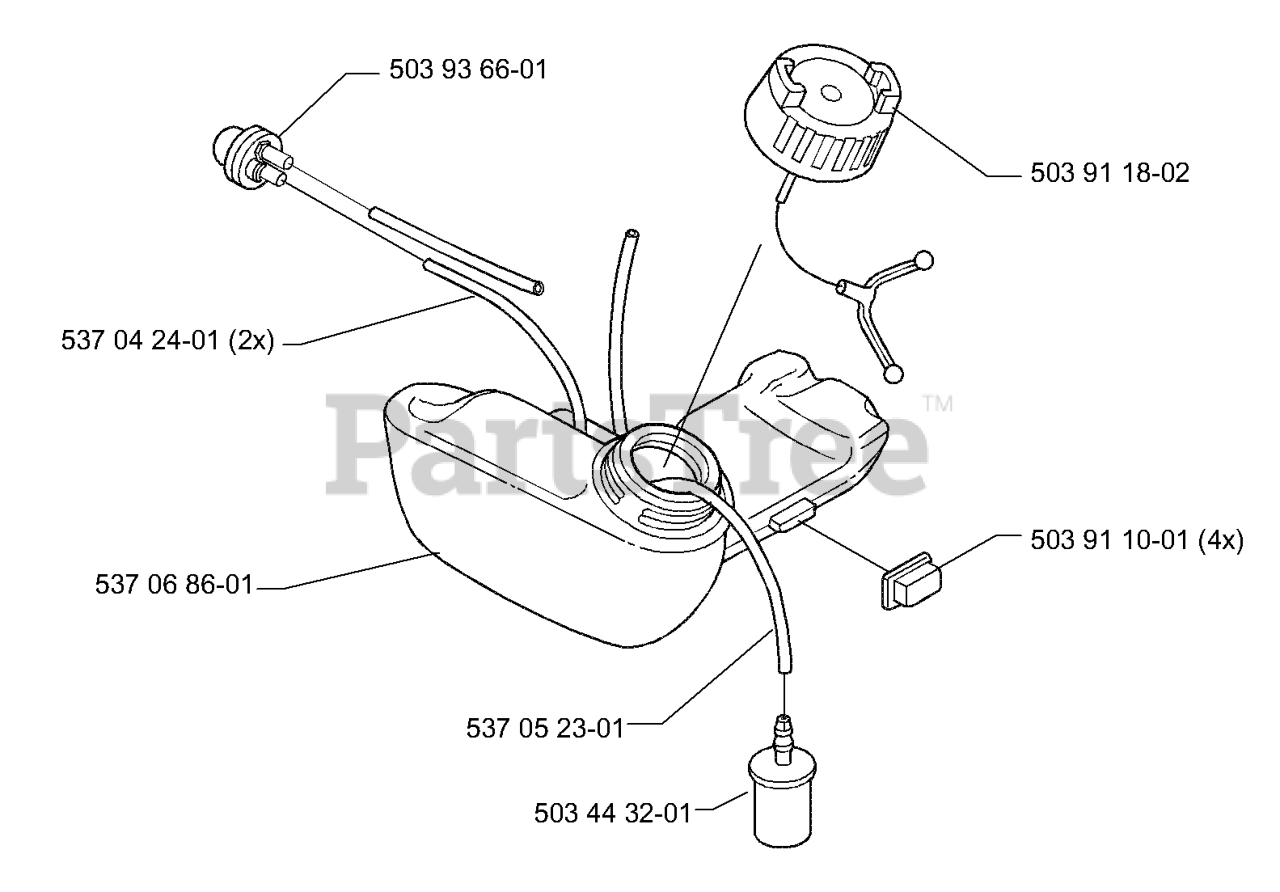 503 93 66-01

503 91 18-02

537 04 24-01 (2x)

PartsTree™

503 91 10-01 (4x)

537 06 86-01

537 05 23-01

503 44 32-01