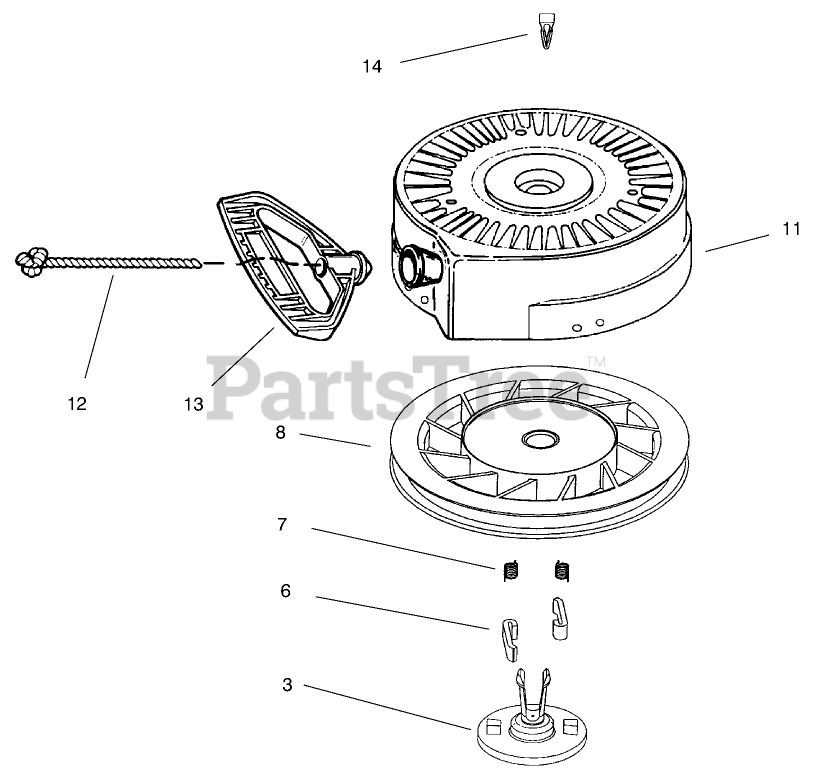 14

11

12

13

PartsTree™

8

7

6

3