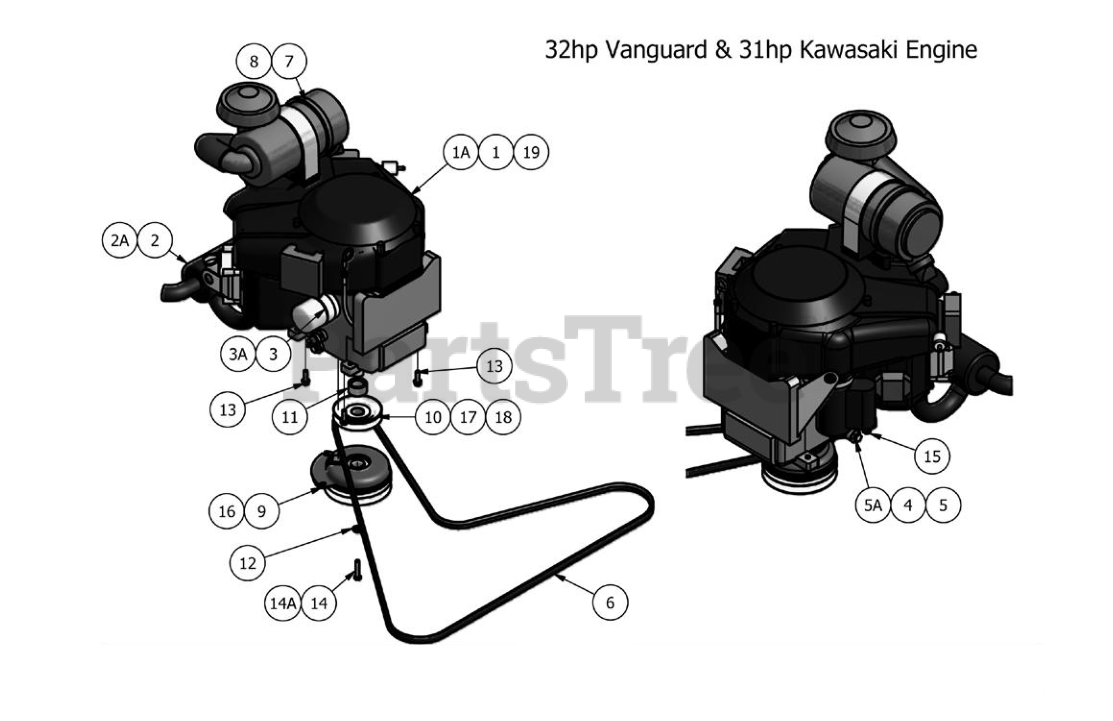 32hp Vanguard & 31hp Kawasaki Engine

8 7

1A 1 19

2A 2

3A 3

13

13

11

10 17 18

16 9

12

14A 14

6

15

5A 4 5

PartsTree