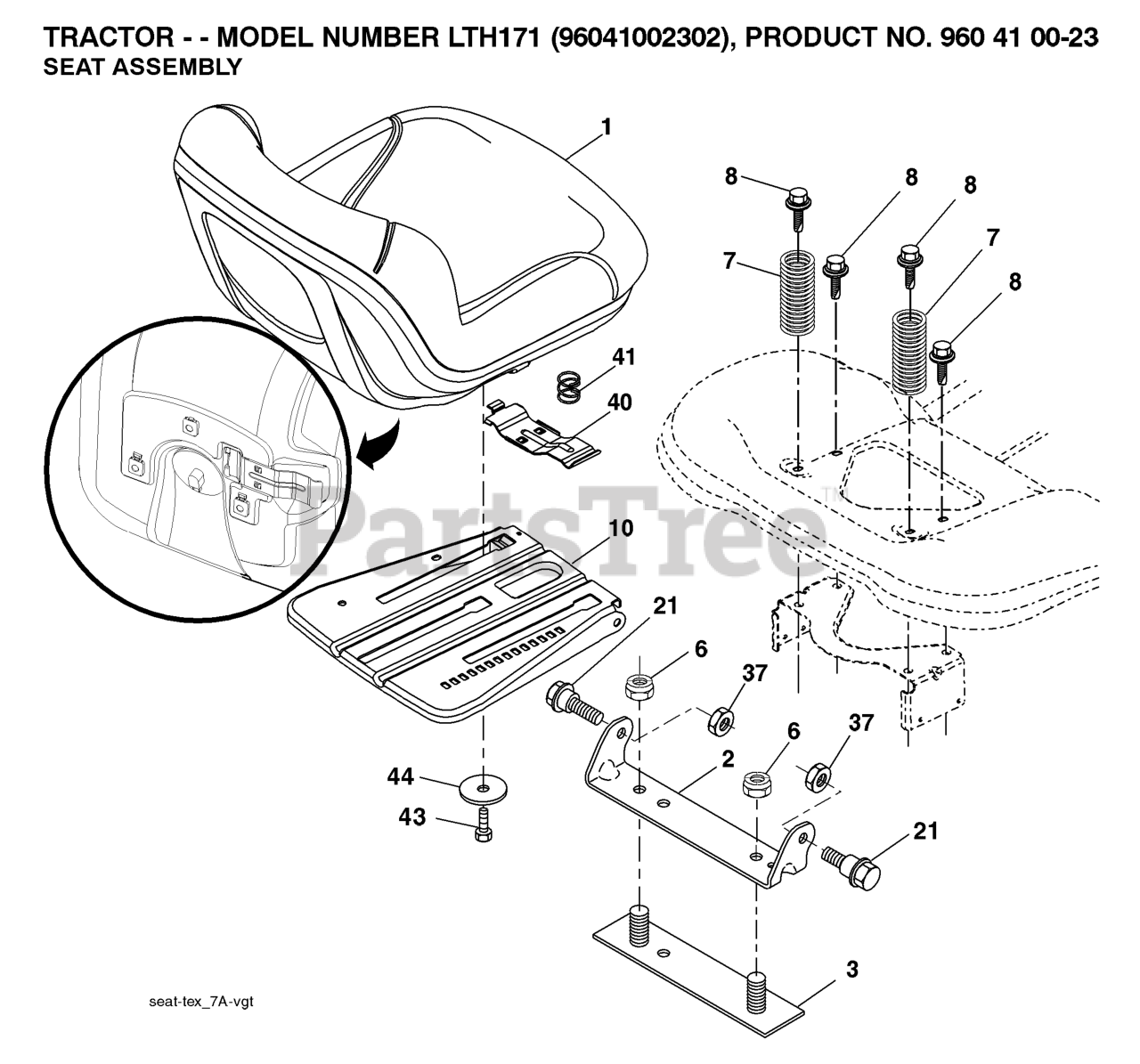 TRACTOR - - MODEL NUMBER LTH171 (96041002302), PRODUCT NO. 960 41 00-23
SEAT ASSEMBLY

1
8
8
8
7
7
8
41
40
PartsTree™
10
21
6
37
6
37
2
44
43
21
3

seat-tex_7A-vgt