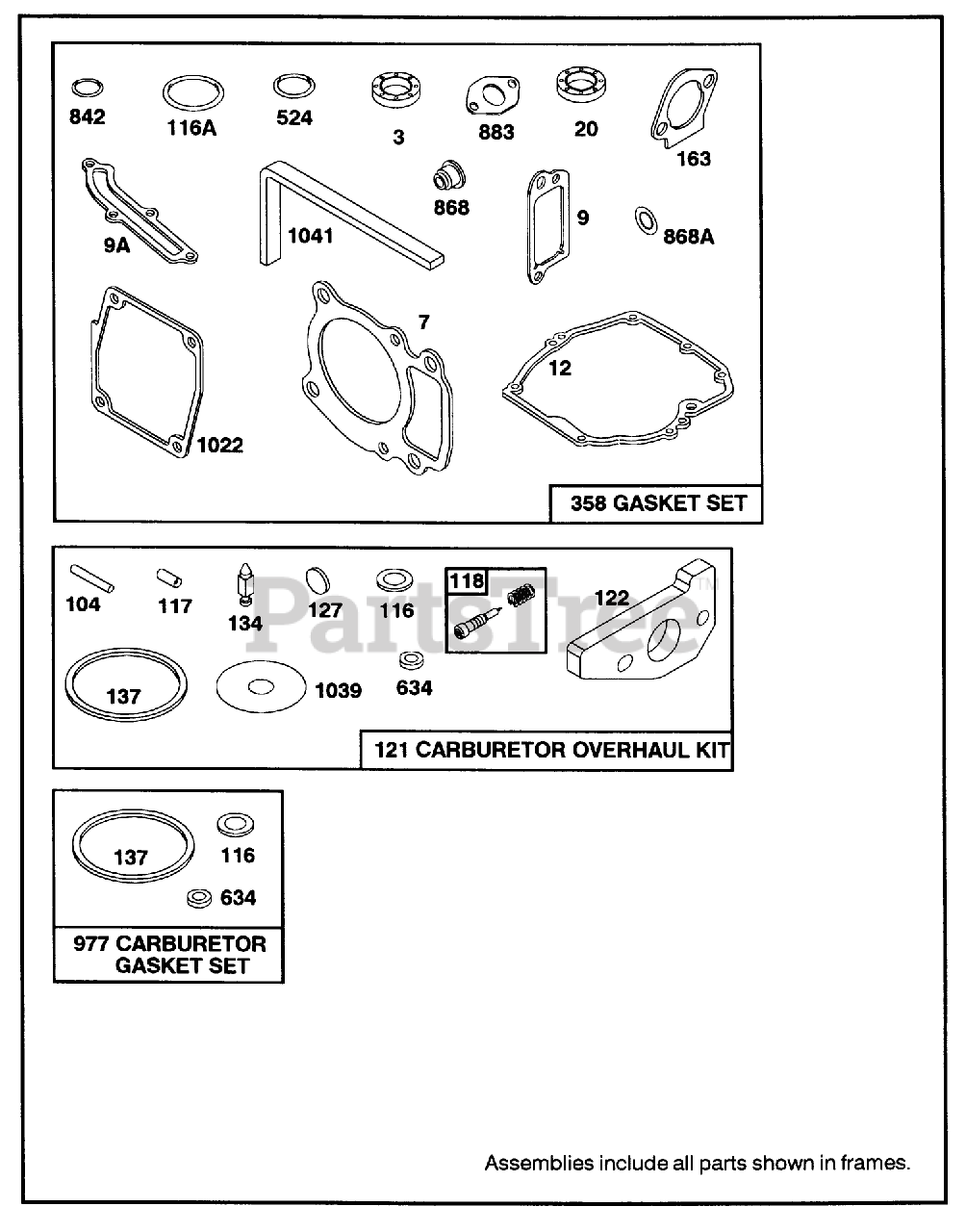 842
116A
524
3
883
20
163
9A
1041
868
9
868A
1022
7
12
358 GASKET SET

104
117
134
127
116
118
122
137
1039
634
121 CARBURETOR OVERHAUL KIT

PartsTree™

137
116
634
977 CARBURETOR GASKET SET

Assemblies include all parts shown in frames.