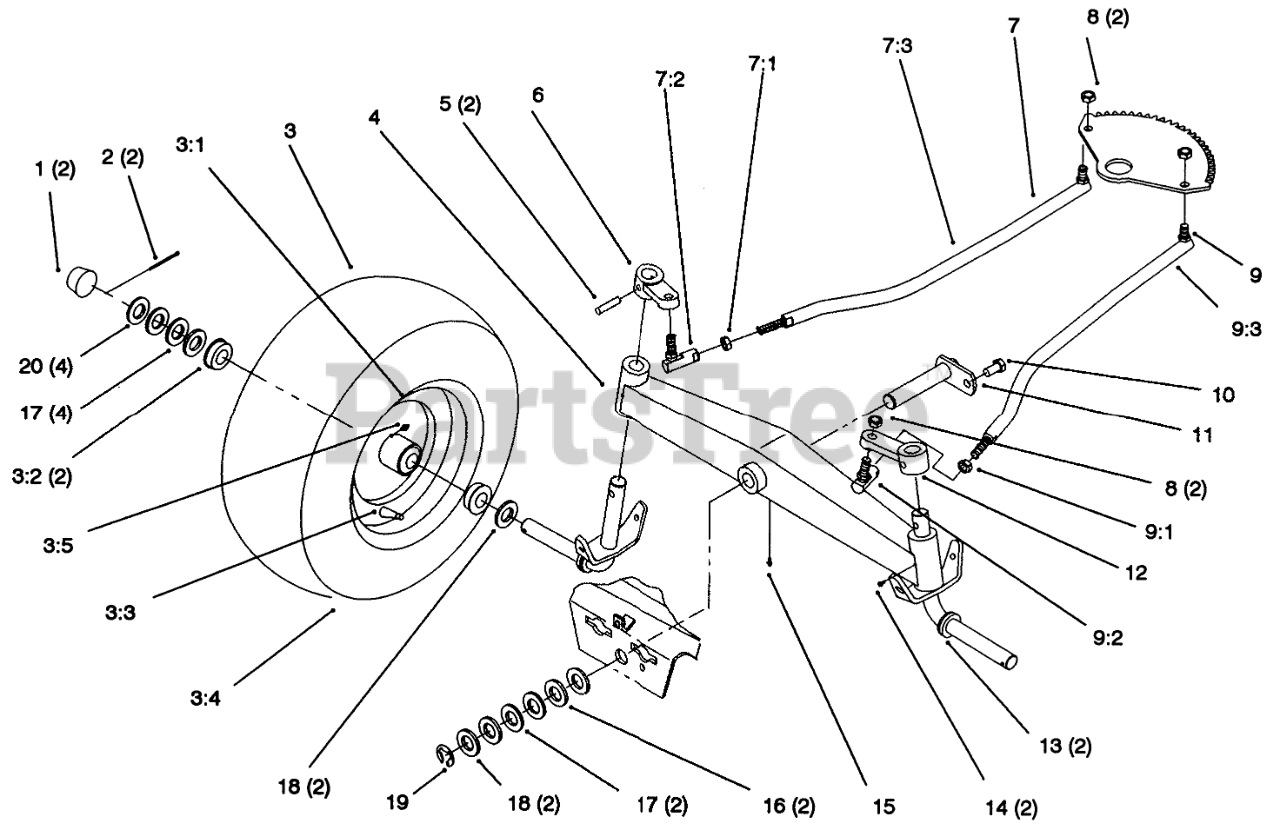 1 (2)
2 (2)
3:1
3
4
5 (2)
6
7:2
7:1
7:3
7
8 (2)
9
9:3
10
11
8 (2)
9:1
12
9:2
20 (4)
17 (4)
3:2 (2)
3:5
3:3
3:4
18 (2)
19
18 (2)
17 (2)
16 (2)
15
14 (2)
13 (2)
PartsTree