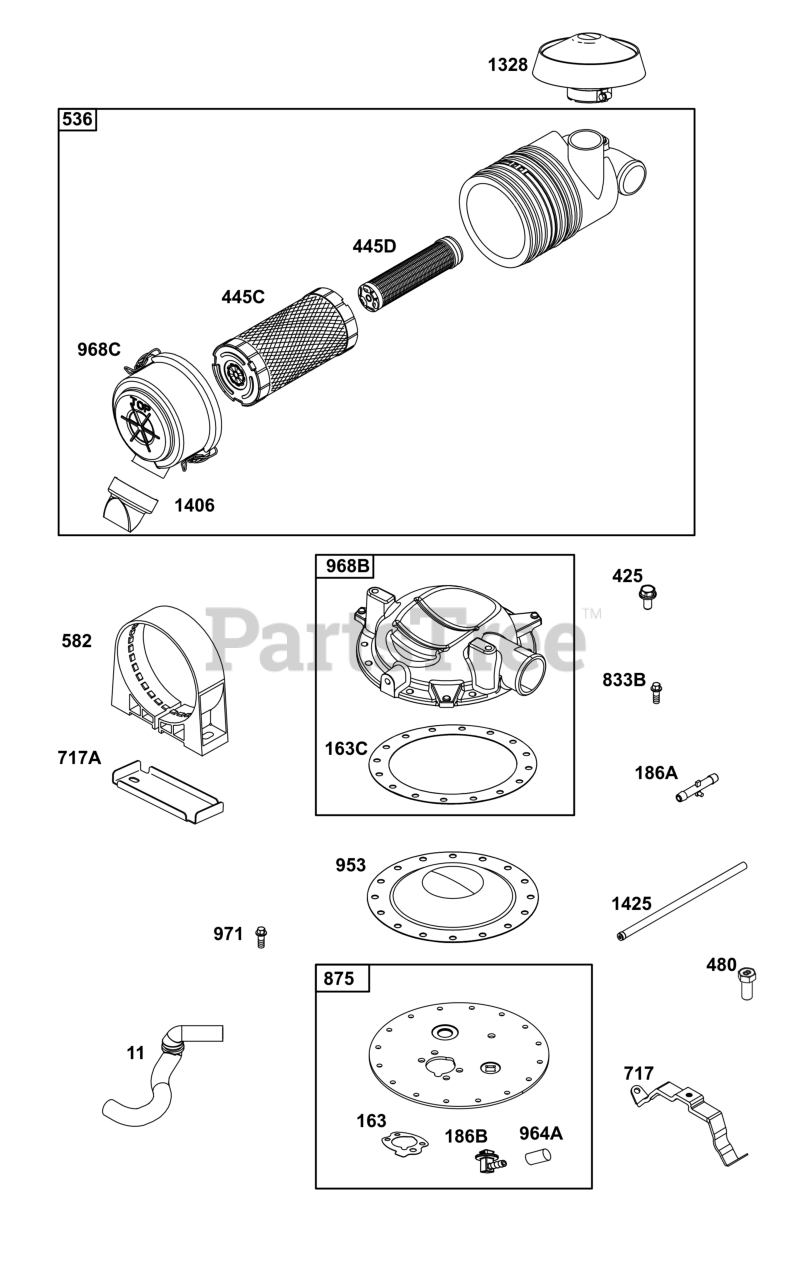 1328

536

445D

445C

968C

TOP

1406

968B

425

582

PartsTree™

833B

163C

717A

186A

953

1425

971

480

875

11

717

163

186B

964A