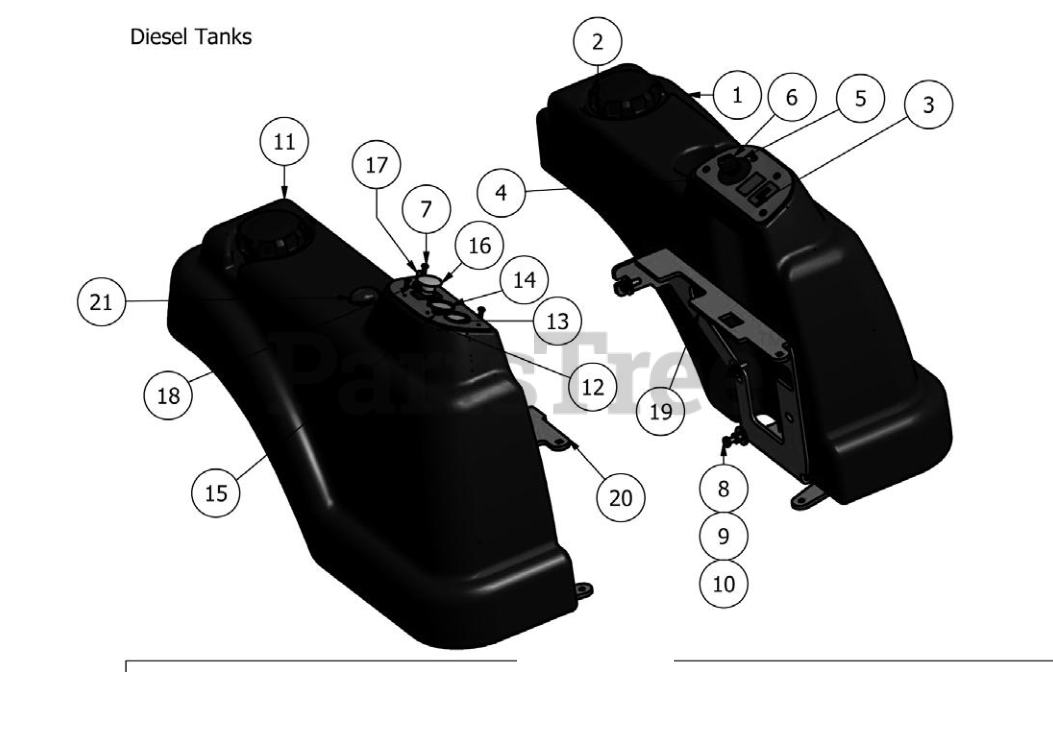 Diesel Tanks

2
1
6
5
3
11
17
7
4
16
14
21
13
12
18
19
15
20
8
9
10

PartsTree