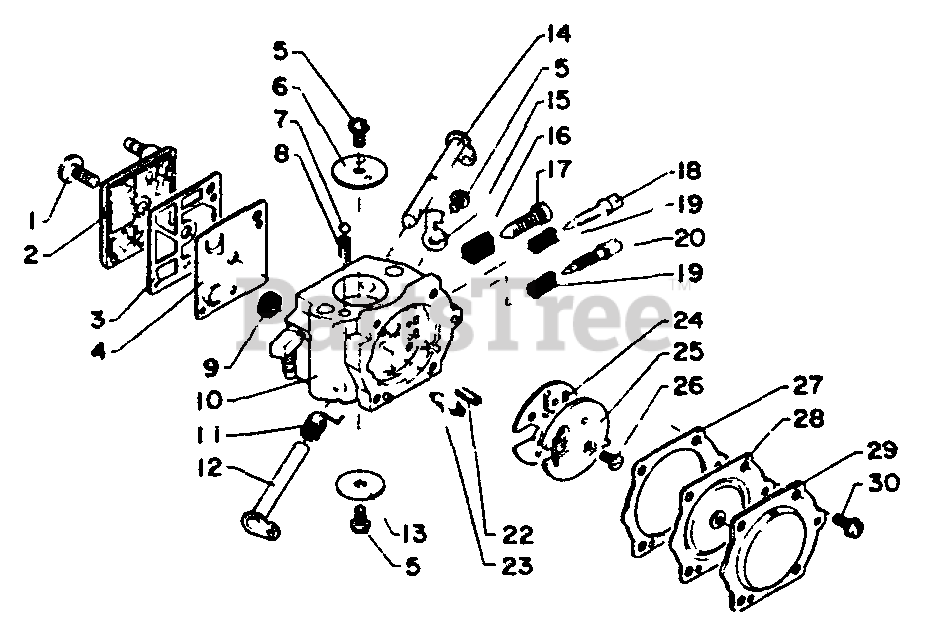 5
6
7
8
1
2
3
4
9
10
11
12
13
5
14
5
15
16
17
18
19
20
19
24
25
26
27
28
29
30
22
23
PartsTree™