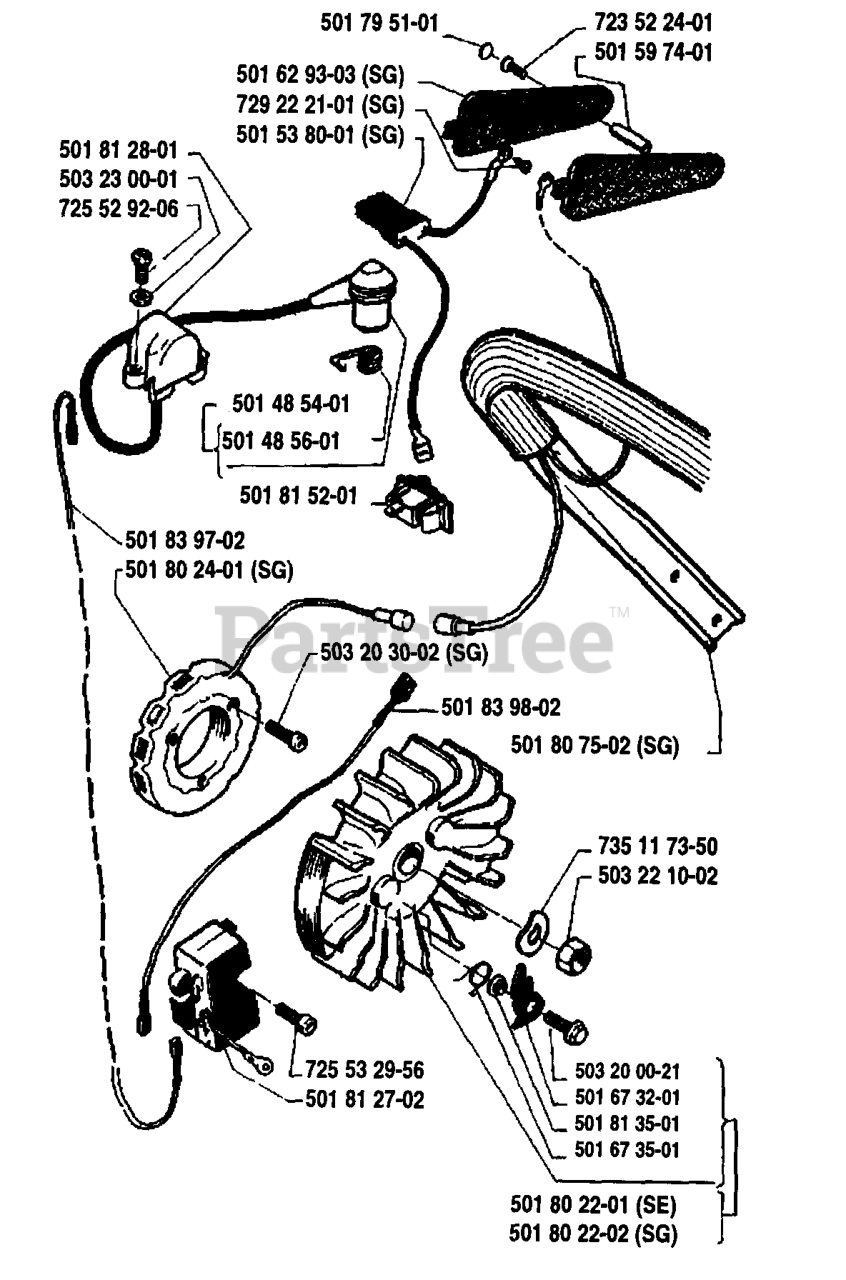 501 79 51-01
723 52 24-01
501 59 74-01
501 62 93-03 (SG)
729 22 21-01 (SG)
501 53 80-01 (SG)
501 81 28-01
503 23 00-01
725 52 92-06
501 48 54-01
501 48 56-01
501 81 52-01
501 83 97-02
501 80 24-01 (SG)
PartsTree™
503 20 30-02 (SG)
501 83 98-02
501 80 75-02 (SG)
735 11 73-50
503 22 10-02
725 53 29-56
501 81 27-02
503 20 00-21
501 67 32-01
501 81 35-01
501 67 35-01
501 80 22-01 (SE)
501 80 22-02 (SG)