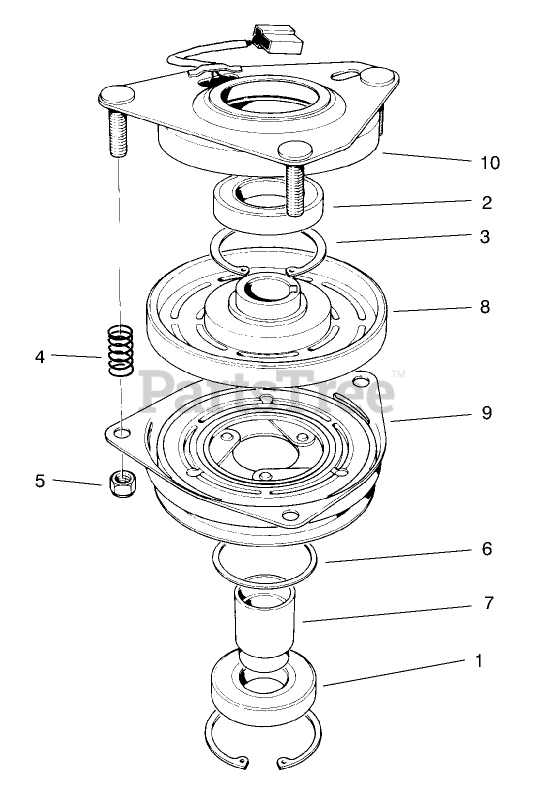 10
2
3
8
4
PartsTree™
9
5
6
7
1