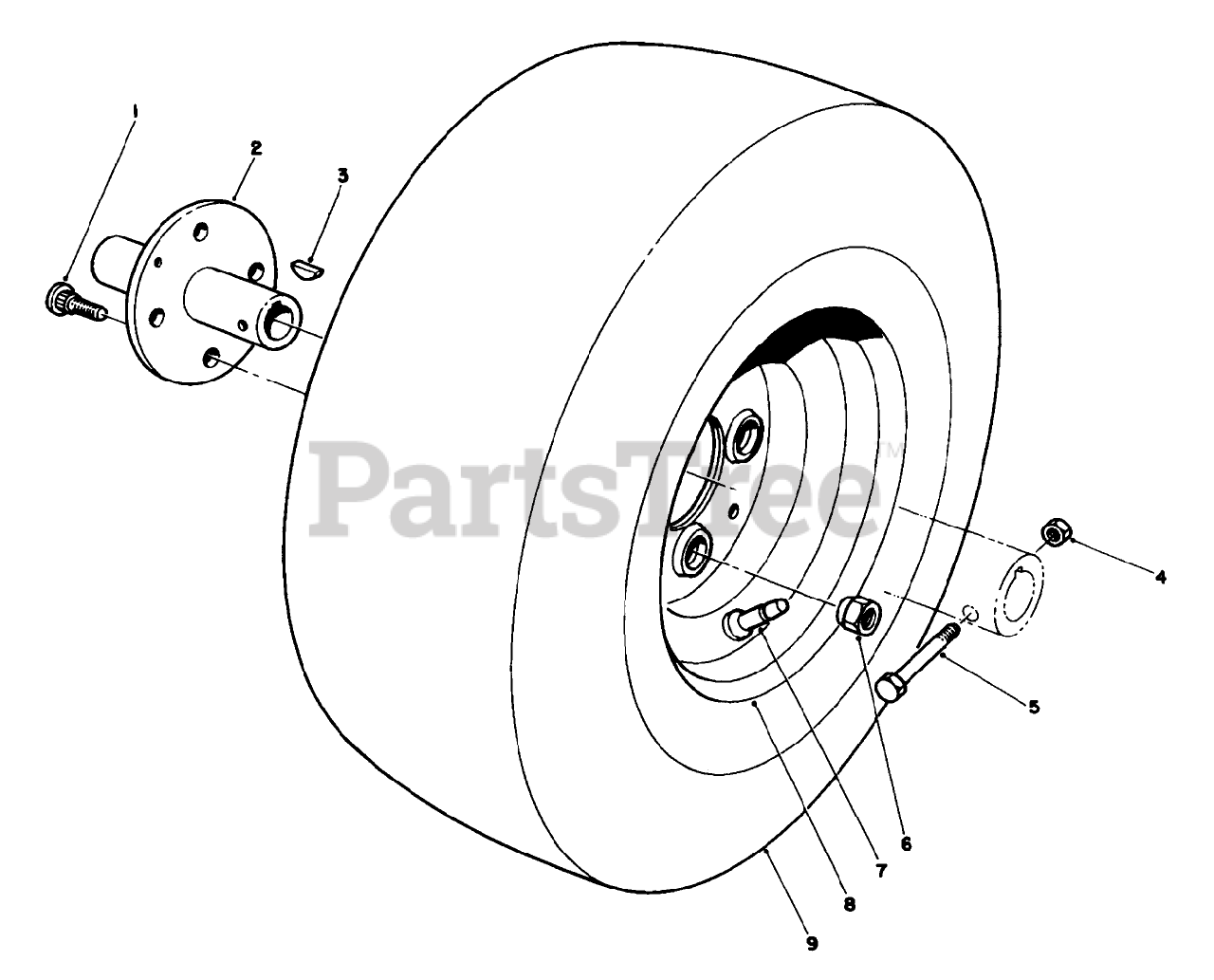 1
2
3
PartsTree™
4
5
6
7
8
9