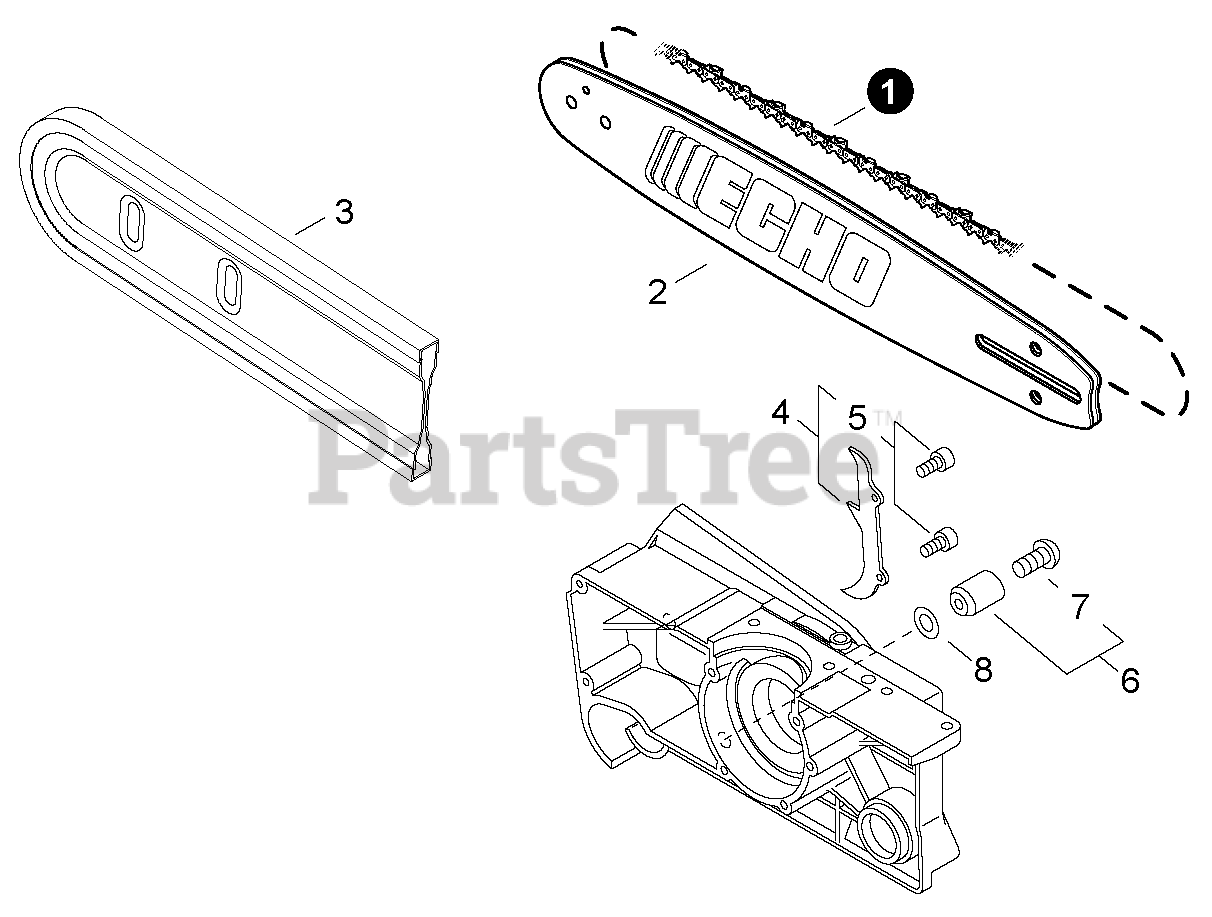 1
ECHO
3
2
4
5
PartsTree™
7
8
6