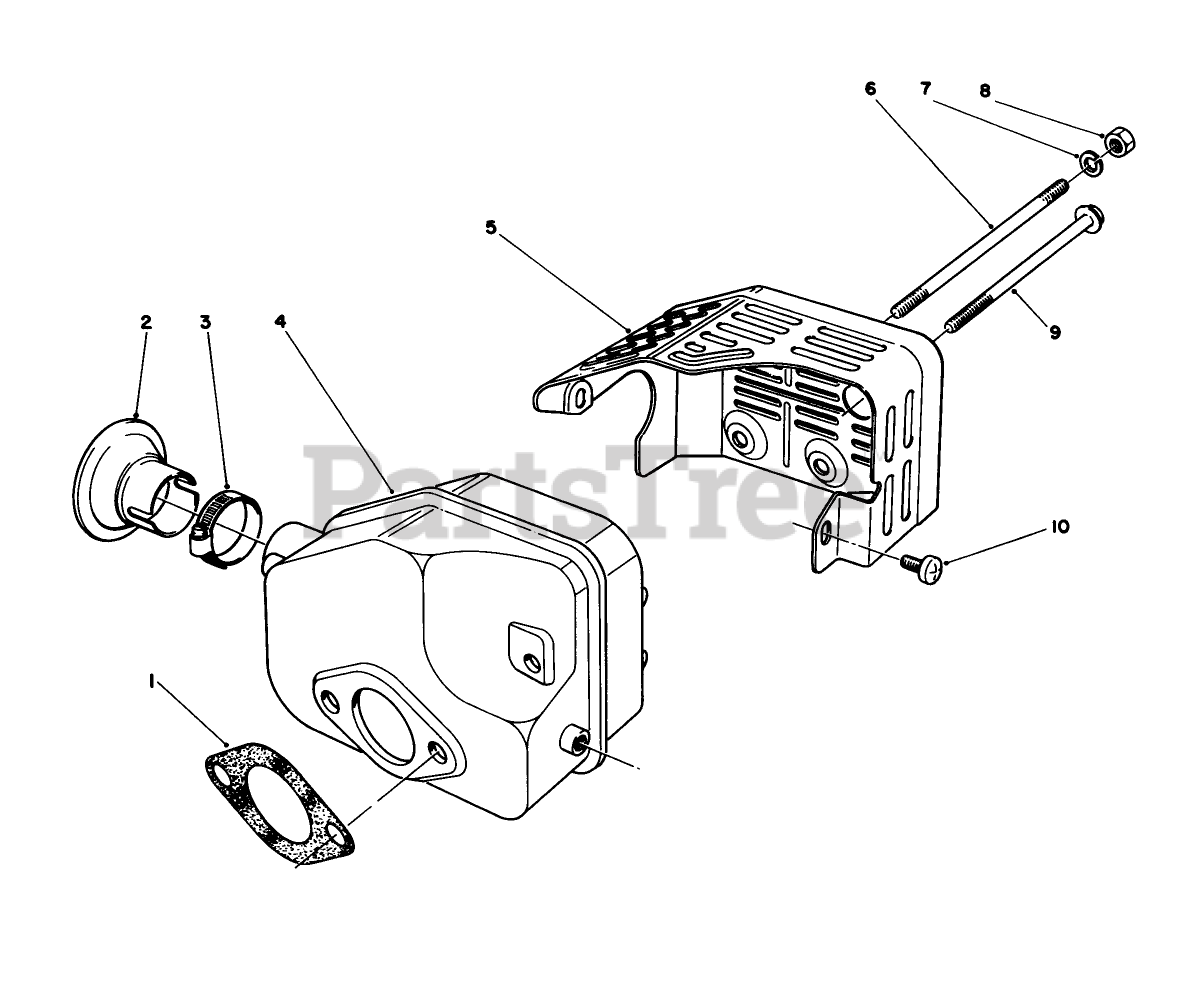 6
7
8
5
9
2
3
4
PartsTree
10
1