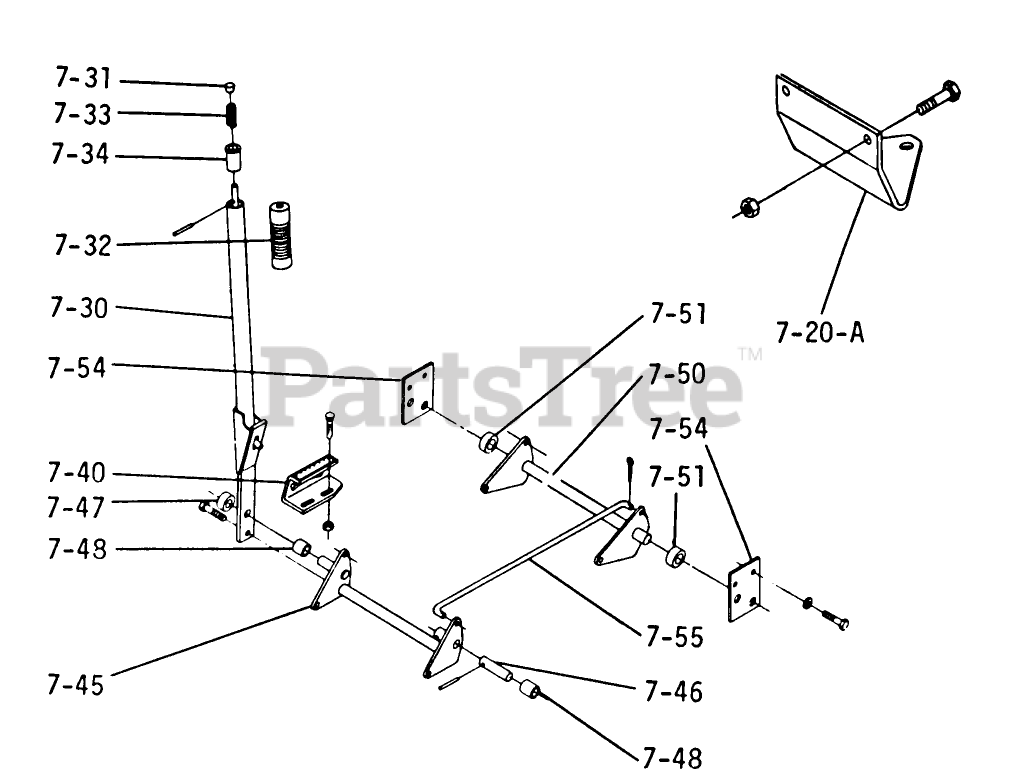 7-31
7-33
7-34
7-32
7-30
7-54
7-40
7-47
7-48
7-45
7-20-A
7-51
7-50
7-54
7-51
7-55
7-46
7-48
PartsTree™